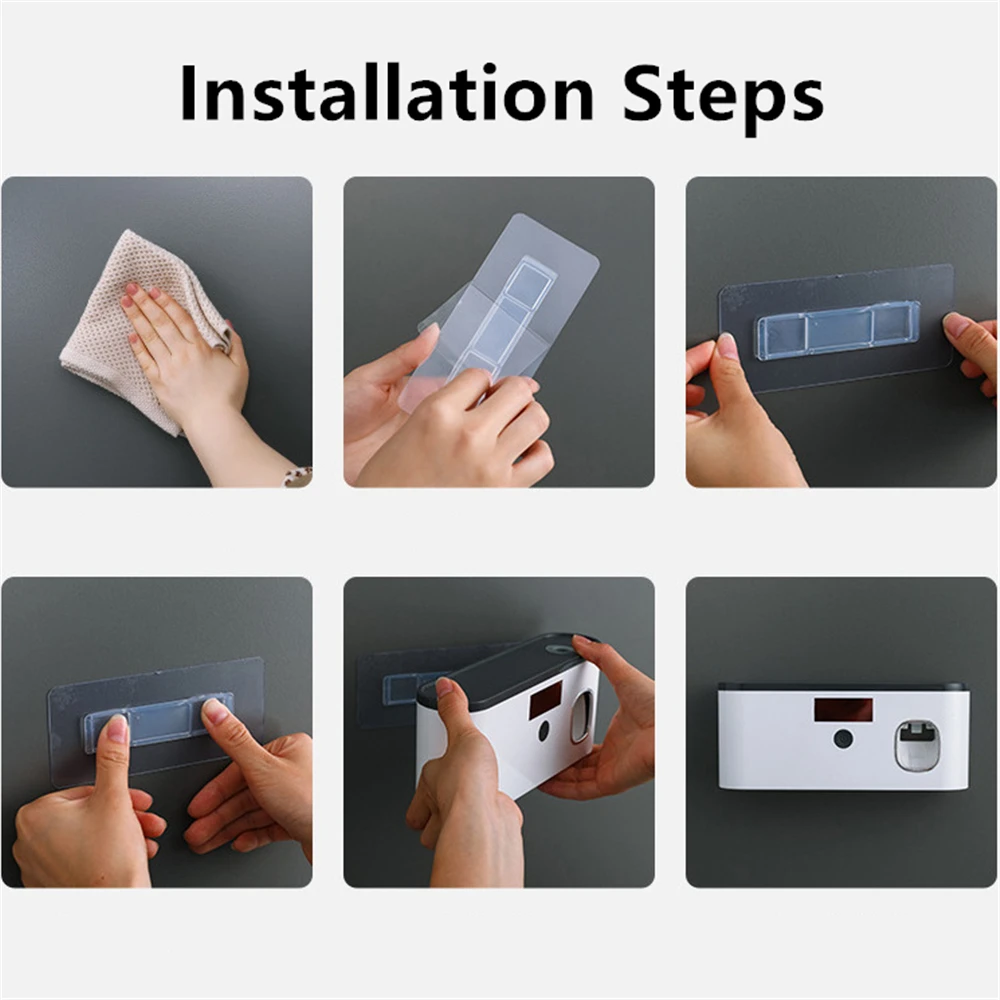 Installation Steps