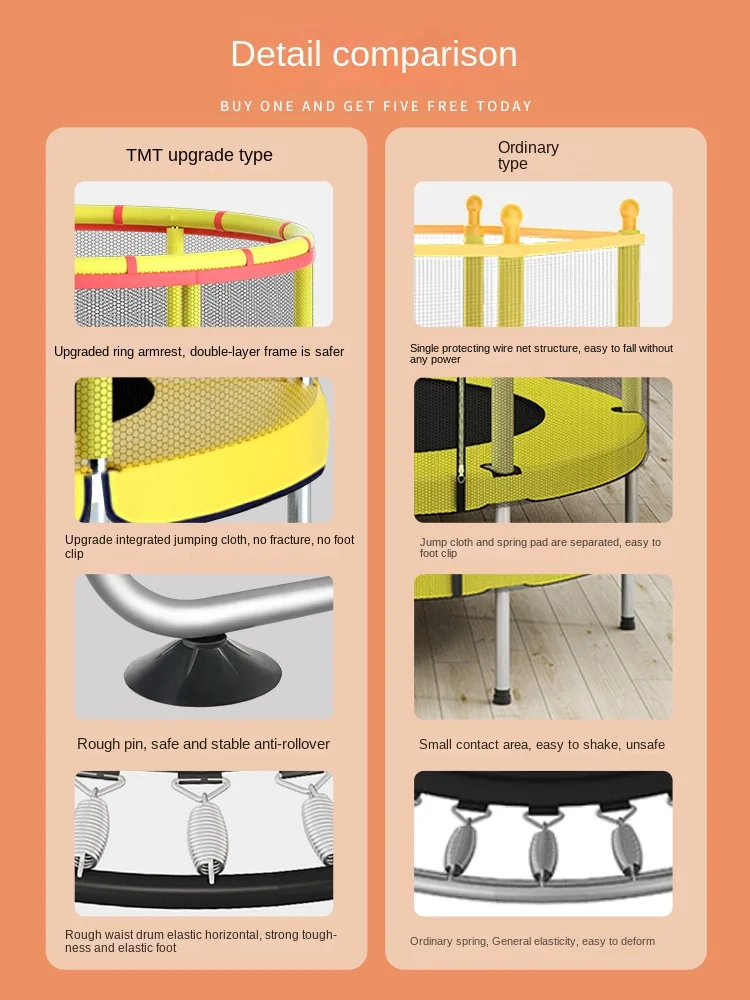 Detail comparison

BUY ONE AND GET FIVE FREE TODAY

TMT upgrade type

Upgraded ring armrest, double-layer frame is safer

Upgrade integrated jumping cloth, no fracture, no foot clip

Rough pin, safe and stable anti-rollover

Rough waist drum elastic horizontal, strong toughness and elastic foot

Ordinary type

Single protecting wire net structure, easy to fall without any power

Jump cloth and spring pad are separated, easy to foot clip

Small contact area, easy to shake, unsafe

Ordinary spring, General elasticity, easy to deform