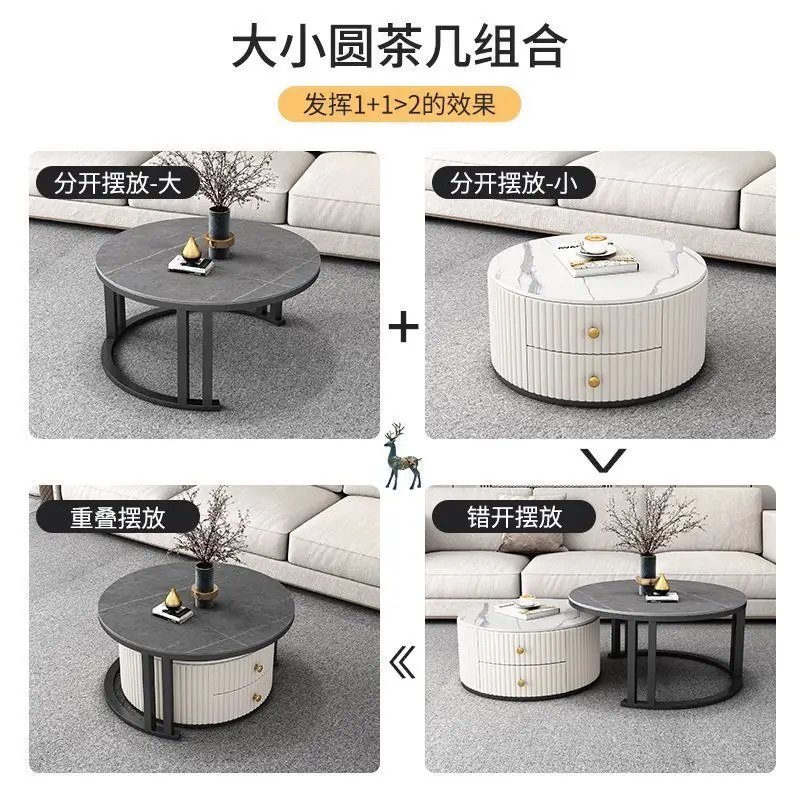 大小圆茶几组合

发挥1+1>2的效果

分开摆放-大

+

分开摆放-小

重叠摆放

错开摆放