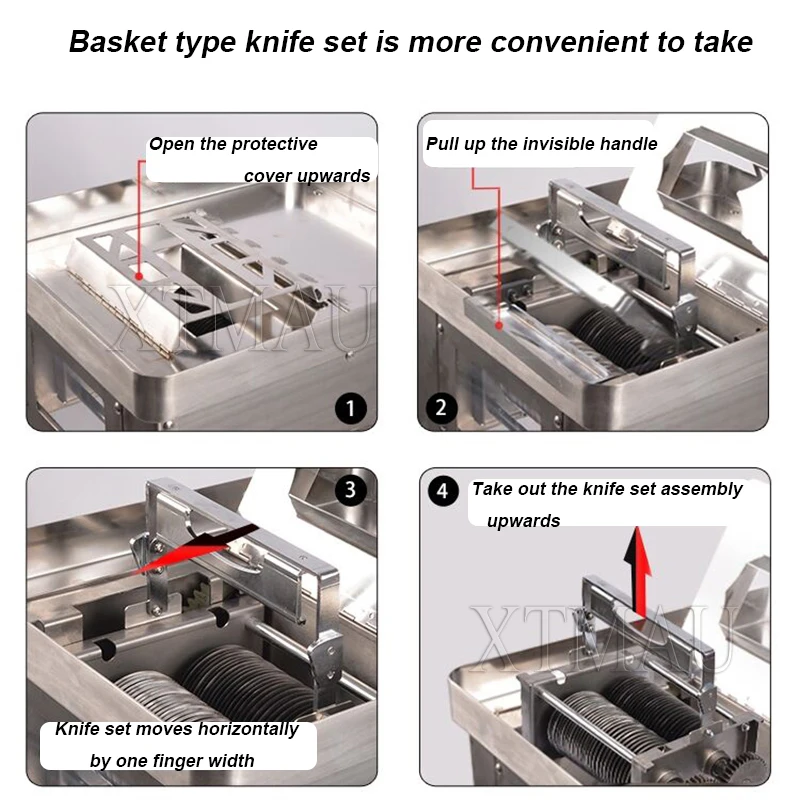 Basket type knife set is more convenient to take

Open the protective cover upwards

XTMAU

1

Pull up the invisible handle

2

3

Knife set moves horizontally by one finger width

4 Take out the knife set assembly upwards

XTMAU