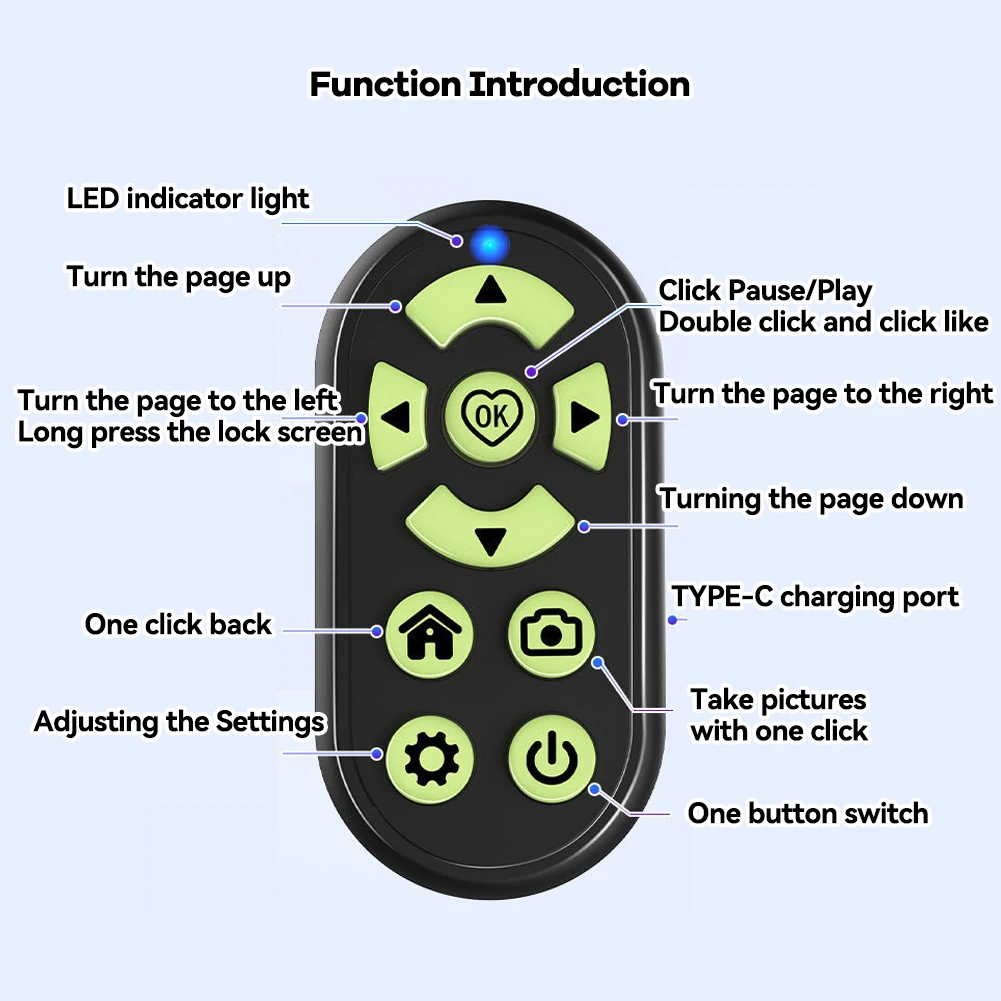 Function Introduction

LED indicator light

Turn the page up

Click Pause/Play
Double click and click like

Turn the page to the left
Long press the lock screen

OK

Turn the page to the right

Turning the page down

TYPE-C charging port

One click back

Take pictures
with one click

Adjusting the Settings

One button switch