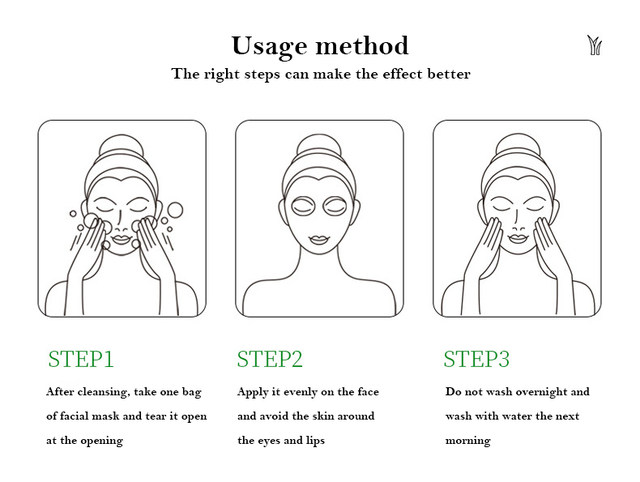 Usage method
The right steps can make the effect better

STEP1
After cleansing, take one bag of facial mask and tear it open at the opening

STEP2
Apply it evenly on the face and avoid the skin around the eyes and lips

STEP3
Do not wash overnight and wash with water the next morning