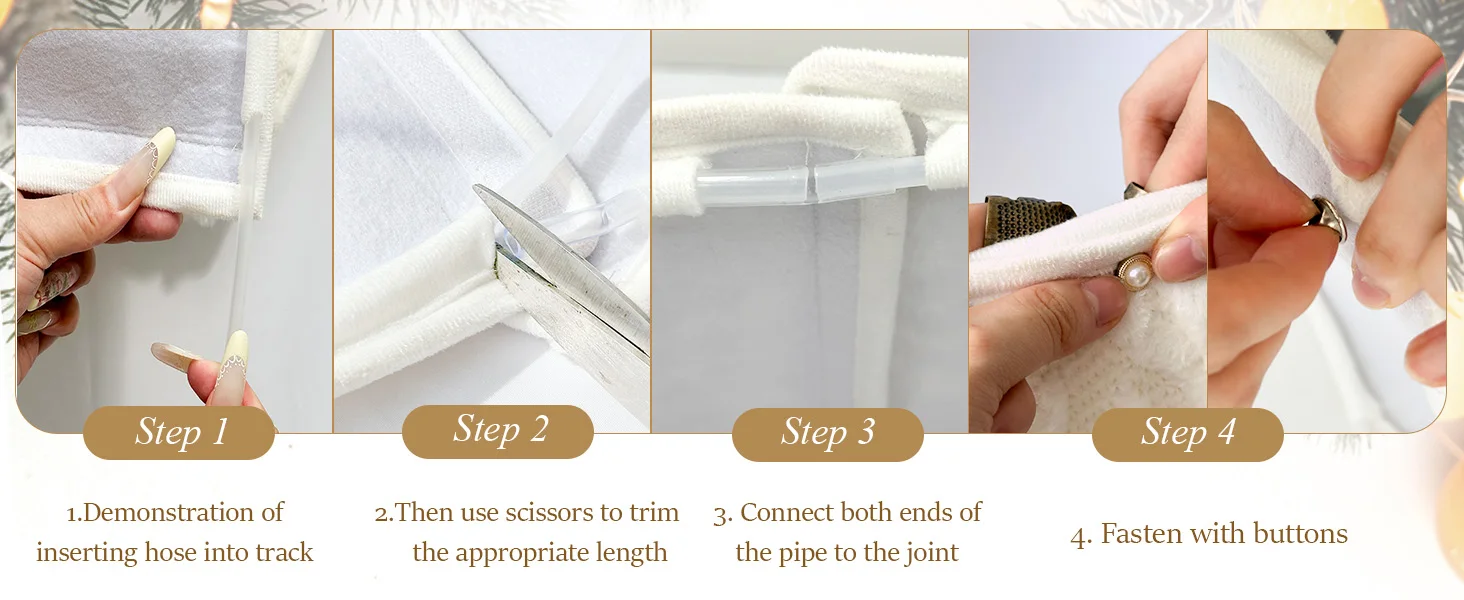 Step 1

1.Demonstration of inserting hose into track

Step 2

2.Then use scissors to trim the appropriate length

Step 3

3. Connect both ends of the pipe to the joint

Step 4

4. Fasten with buttons