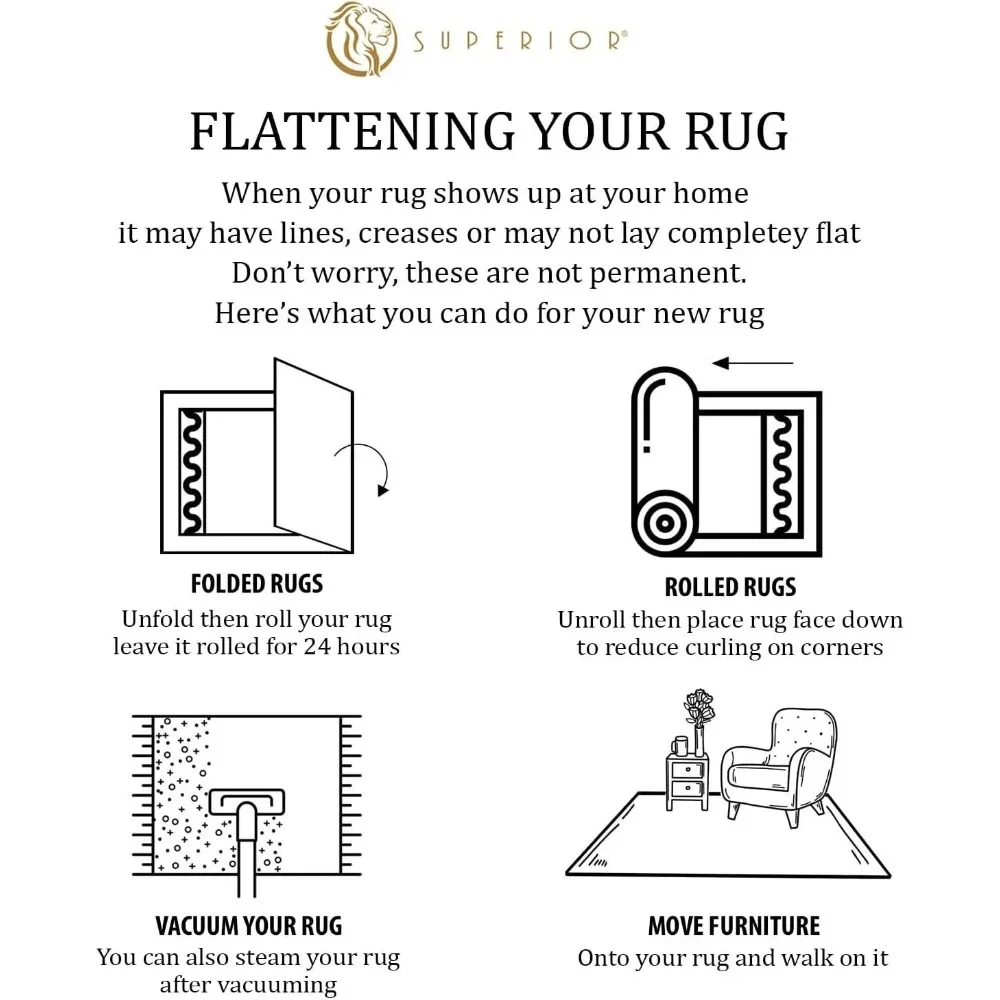 SUPERIOR®

FLATTENING YOUR RUG

When your rug shows up at your home
it may have lines, creases or may not lay completey flat
Don't worry, these are not permanent.
Here's what you can do for your new rug

FOLDED RUGS
Unfold then roll your rug leave it rolled for 24 hours

ROLLED RUGS
Unroll then place rug face down to reduce curling on corners

VACUUM YOUR RUG
You can also steam your rug after vacuuming

MOVE FURNITURE
Onto your rug and walk on it