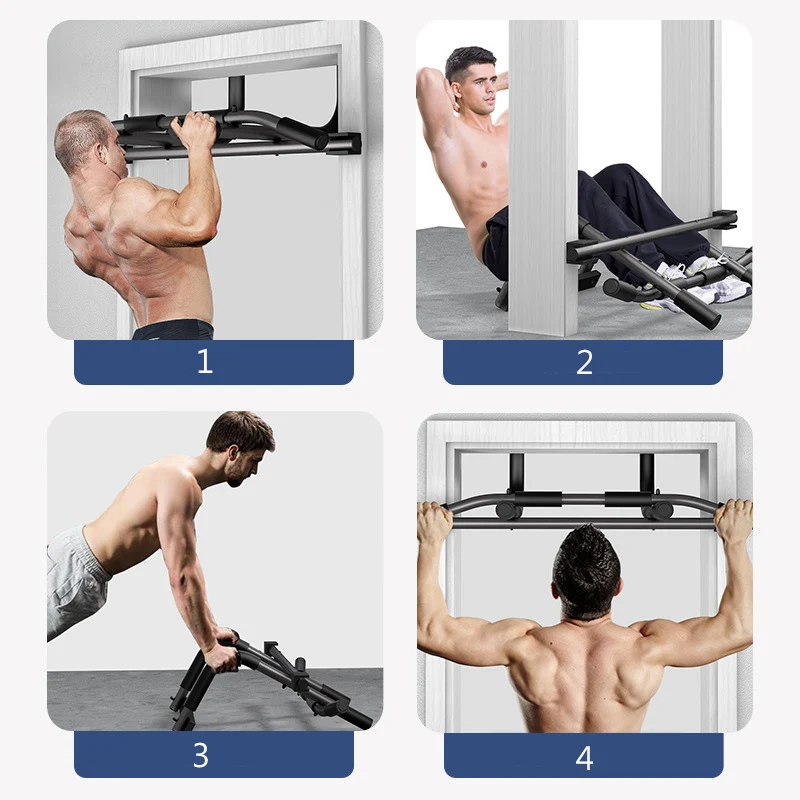 1

2

3

4