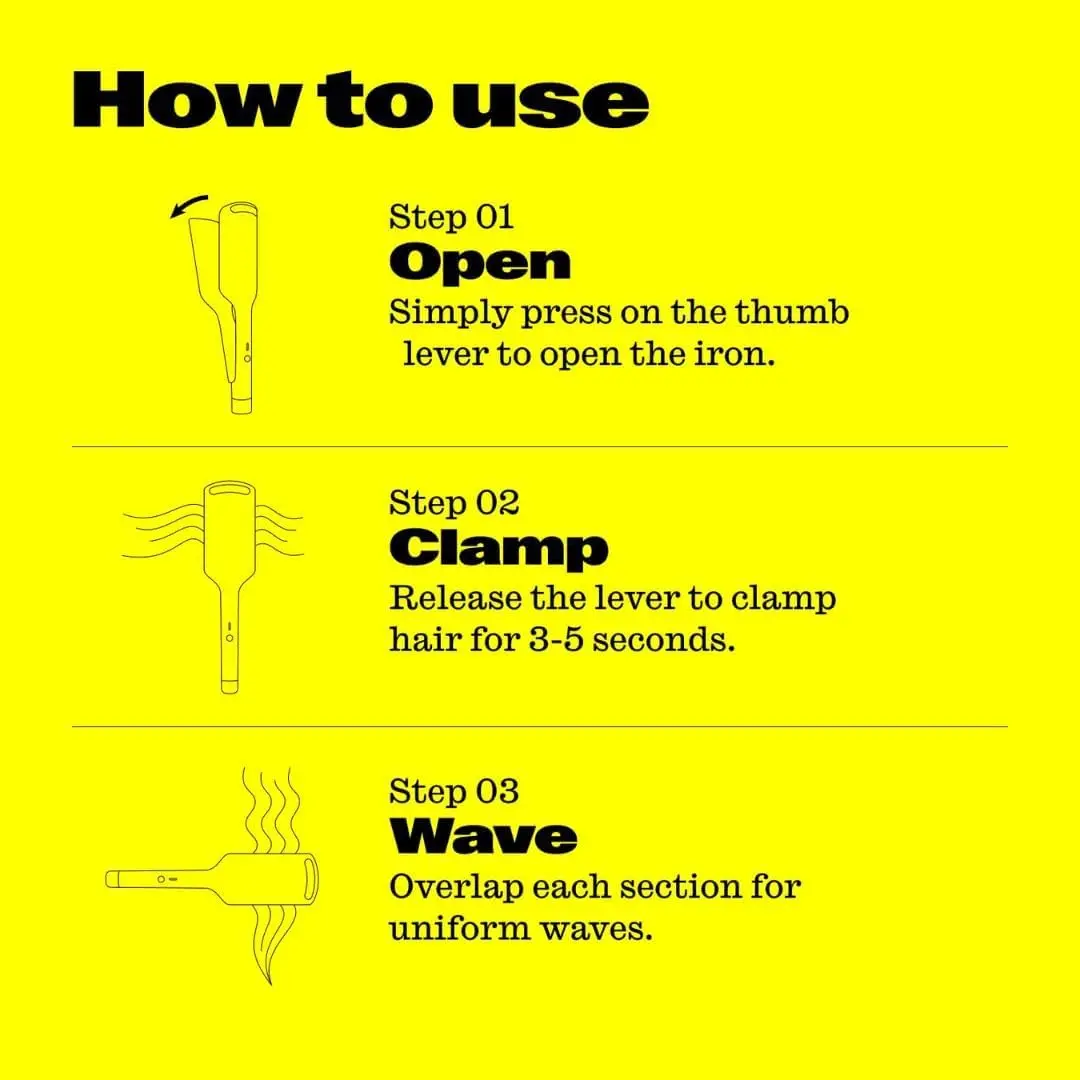 How to use

Step 01
Open
Simply press on the thumb lever to open the iron.

Step 02
Clamp
Release the lever to clamp hair for 3-5 seconds.

Step 03
Wave
Overlap each section for uniform waves.