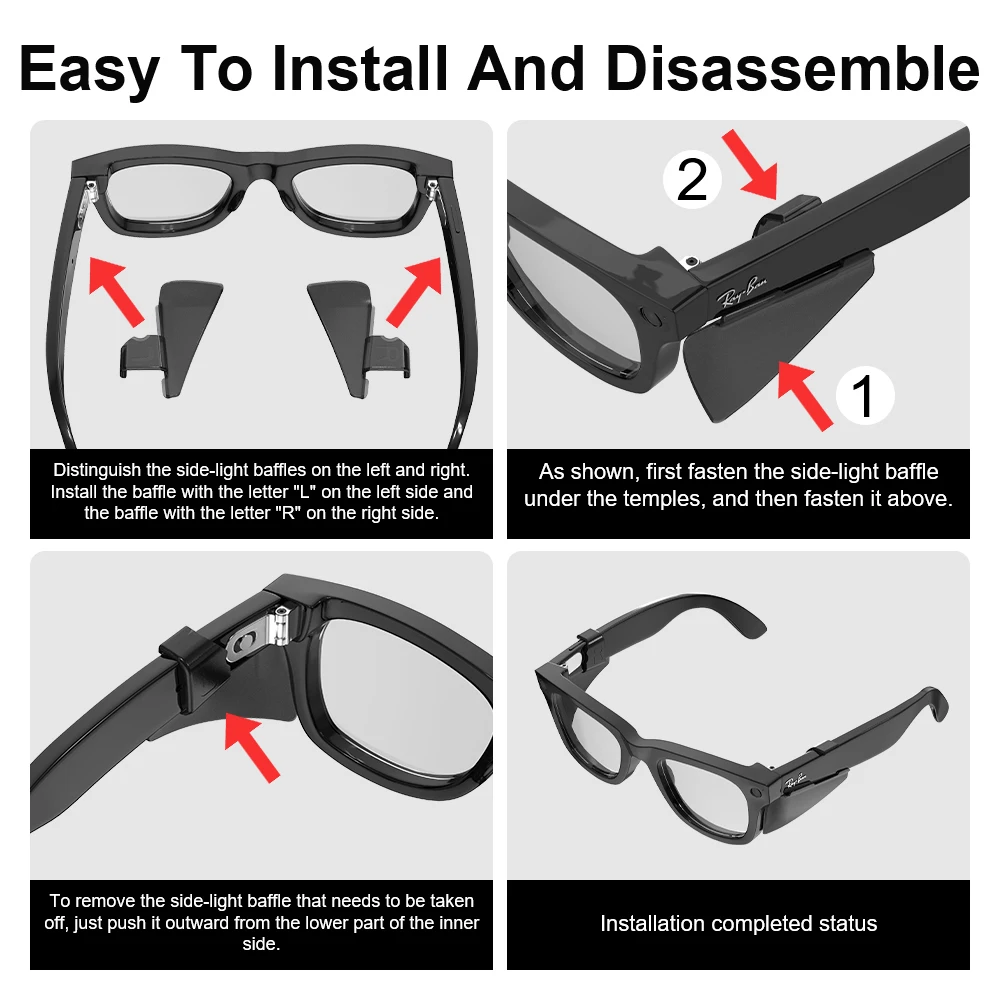 Easy To Install And Disassemble

Distinguish the side-light baffles on the left and right. Install the baffle with the letter "L" on the left side and the baffle with the letter "R" on the right side.

2

Ray-Ban

1

As shown, first fasten the side-light baffle under the temples, and then fasten it above.

To remove the side-light baffle that needs to be taken off, just push it outward from the lower part of the inner side.

Ray-Ban

Installation completed status