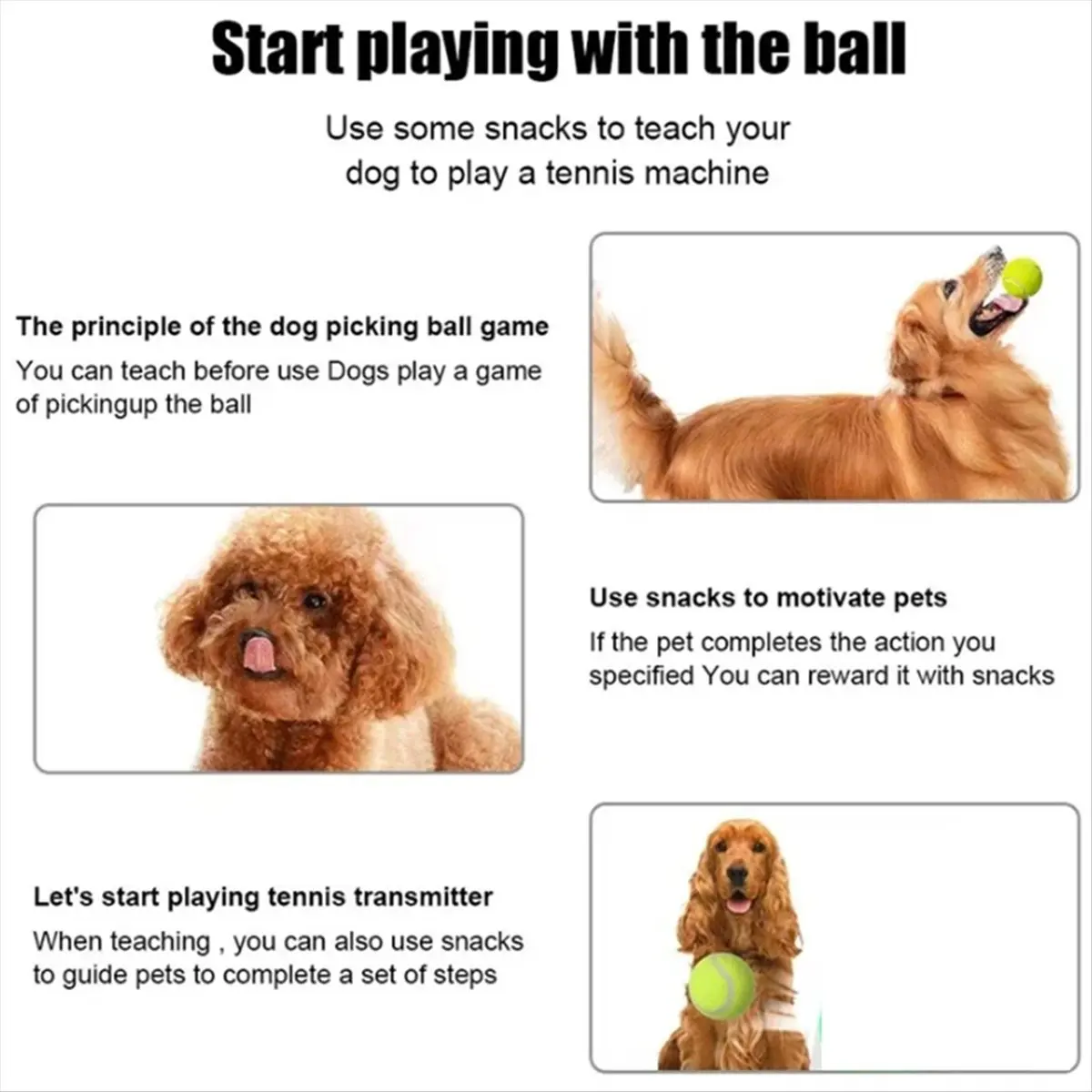 Start playing with the ball

Use some snacks to teach your dog to play a tennis machine

The principle of the dog picking ball game

You can teach before use Dogs play a game of pickingup the ball

Use snacks to motivate pets

If the pet completes the action you specified You can reward it with snacks

Let's start playing tennis transmitter

When teaching , you can also use snacks to guide pets to complete a set of steps