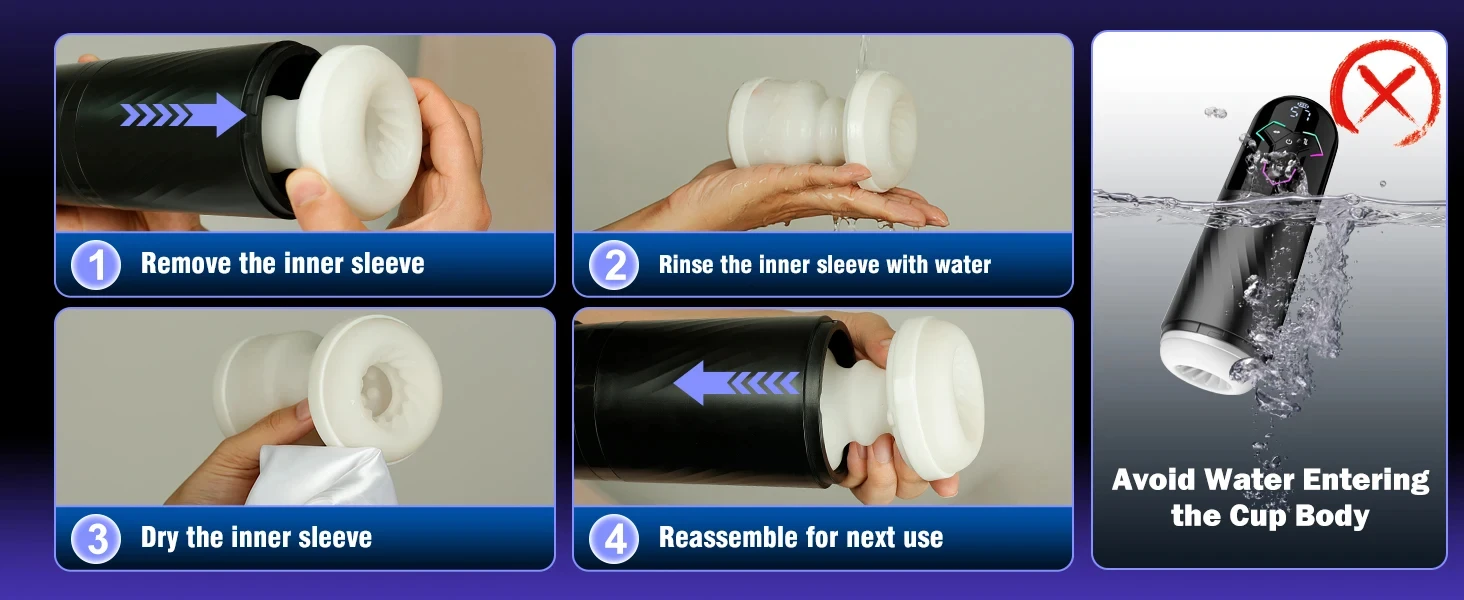 1 Remove the inner sleeve

2 Rinse the inner sleeve with water

3 Dry the inner sleeve

4 Reassemble for next use

Avoid Water Entering the Cup Body