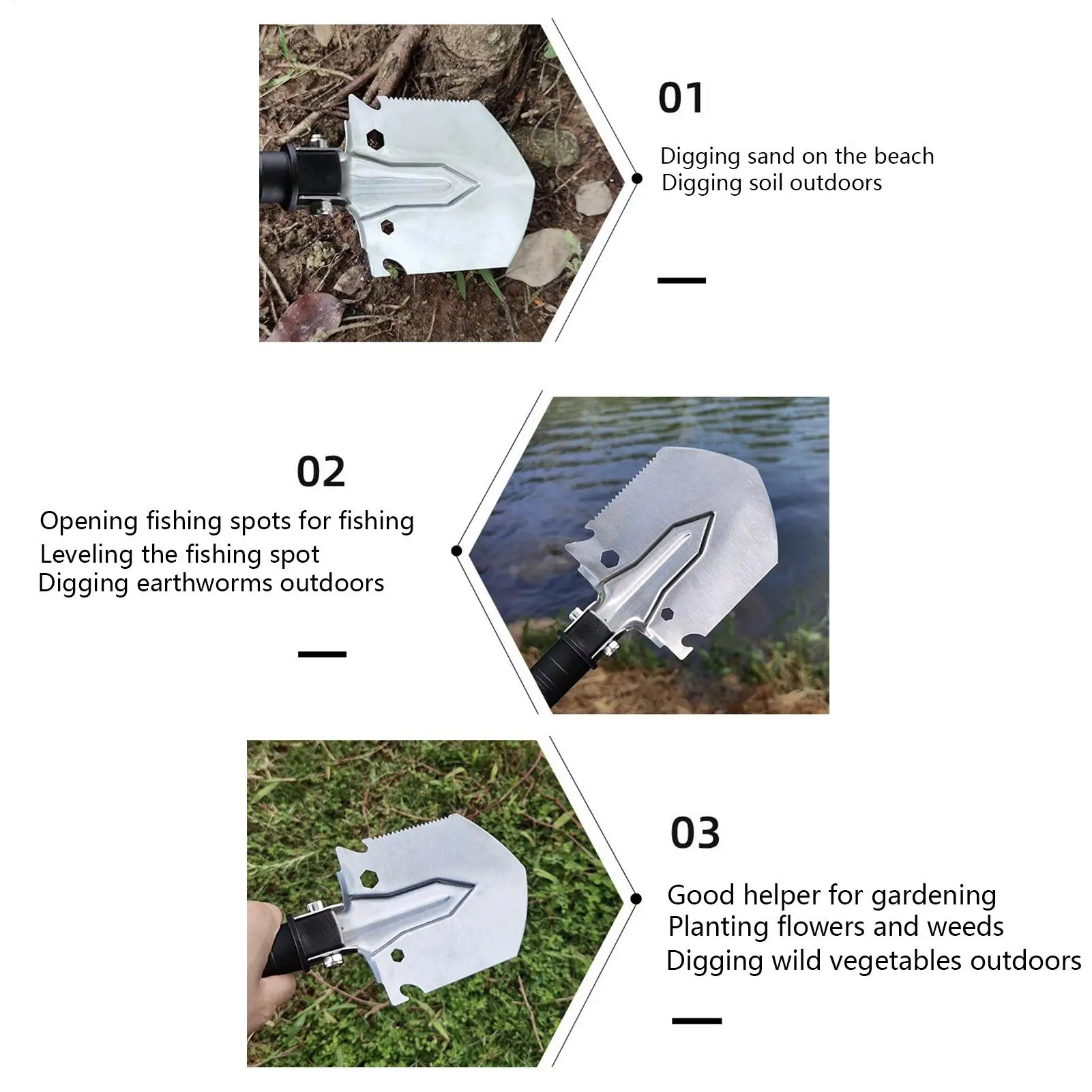 01

Digging sand on the beach
Digging soil outdoors

02

Opening fishing spots for fishing
Leveling the fishing spot
Digging earthworms outdoors

03

Good helper for gardening
Planting flowers and weeds
Digging wild vegetables outdoors