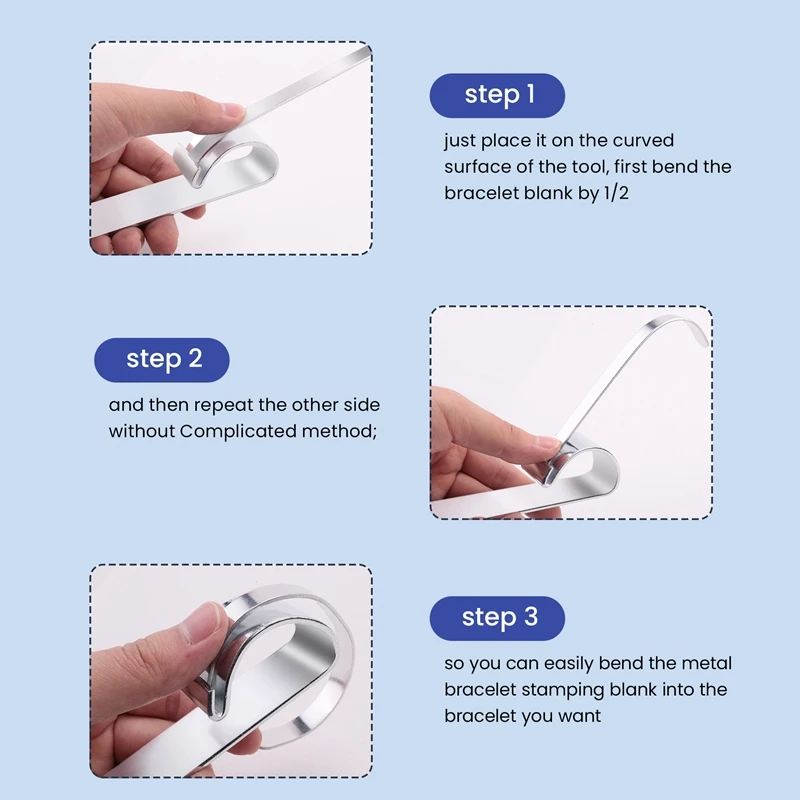 step 1

just place it on the curved surface of the tool, first bend the bracelet blank by 1/2

step 2

and then repeat the other side without Complicated method;

step 3

so you can easily bend the metal bracelet stamping blank into the bracelet you want