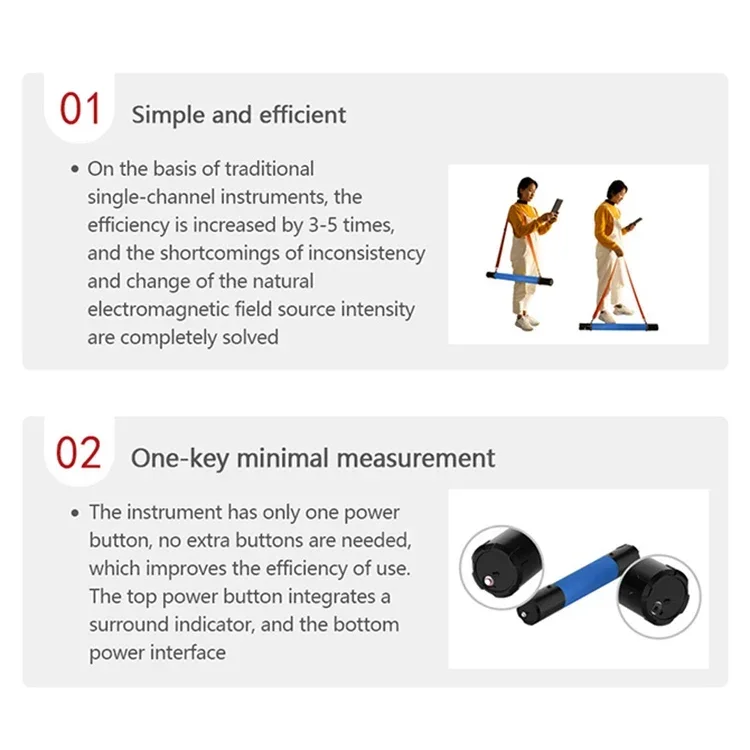 01 Simple and efficient

• On the basis of traditional single-channel instruments, the efficiency is increased by 3-5 times, and the shortcomings of inconsistency and change of the natural electromagnetic field source intensity are completely solved

02 One-key minimal measurement

• The instrument has only one power button, no extra buttons are needed, which improves the efficiency of use. The top power button integrates a surround indicator, and the bottom power interface