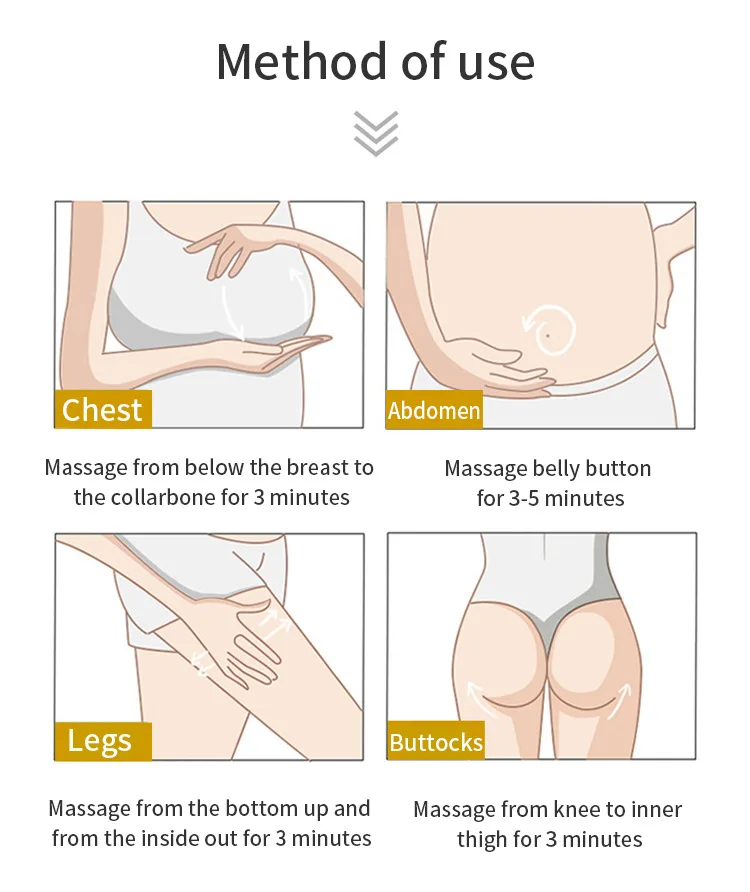 Method of use

Chest

Massage from below the breast to the collarbone for 3 minutes

Abdomen

Massage belly button for 3-5 minutes

Legs

Massage from the bottom up and from the inside out for 3 minutes

Buttocks

Massage from knee to inner thigh for 3 minutes