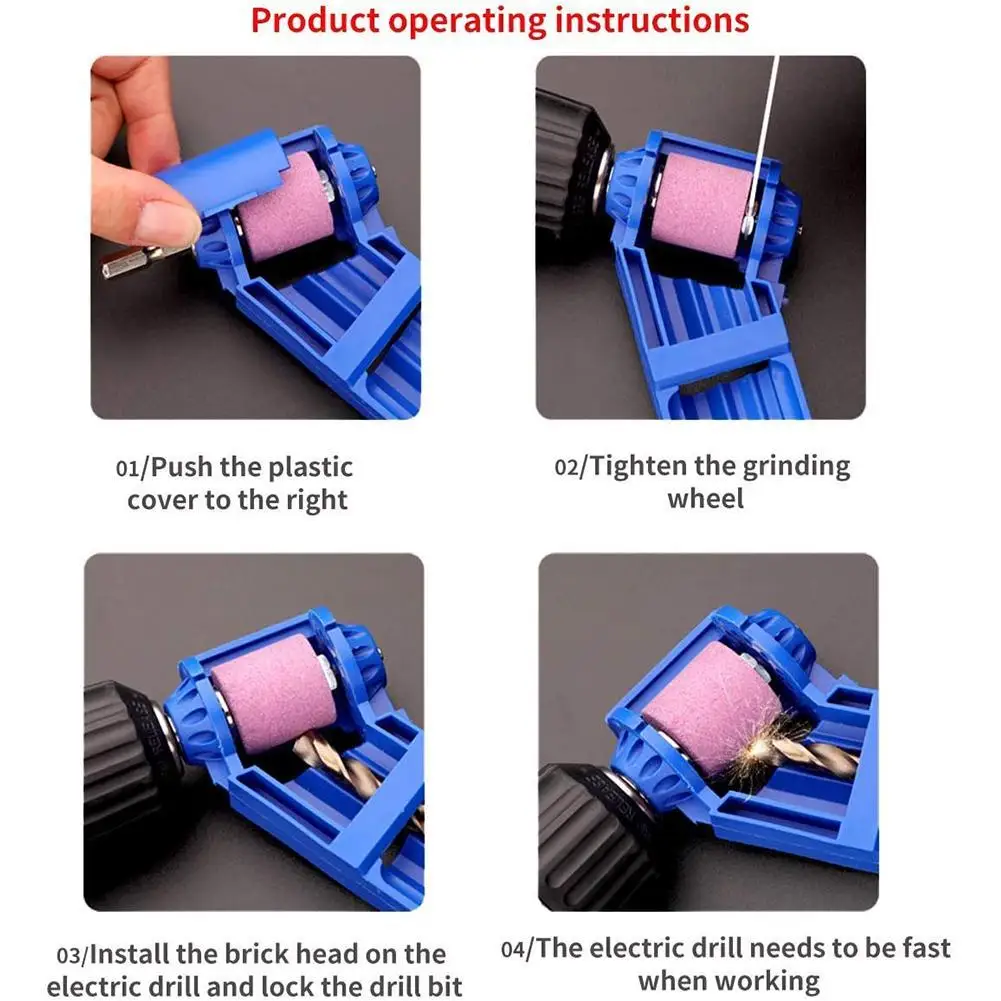 Product operating instructions

01/Push the plastic cover to the right

02/Tighten the grinding wheel

03/Install the brick head on the electric drill and lock the drill bit

04/The electric drill needs to be fast when working