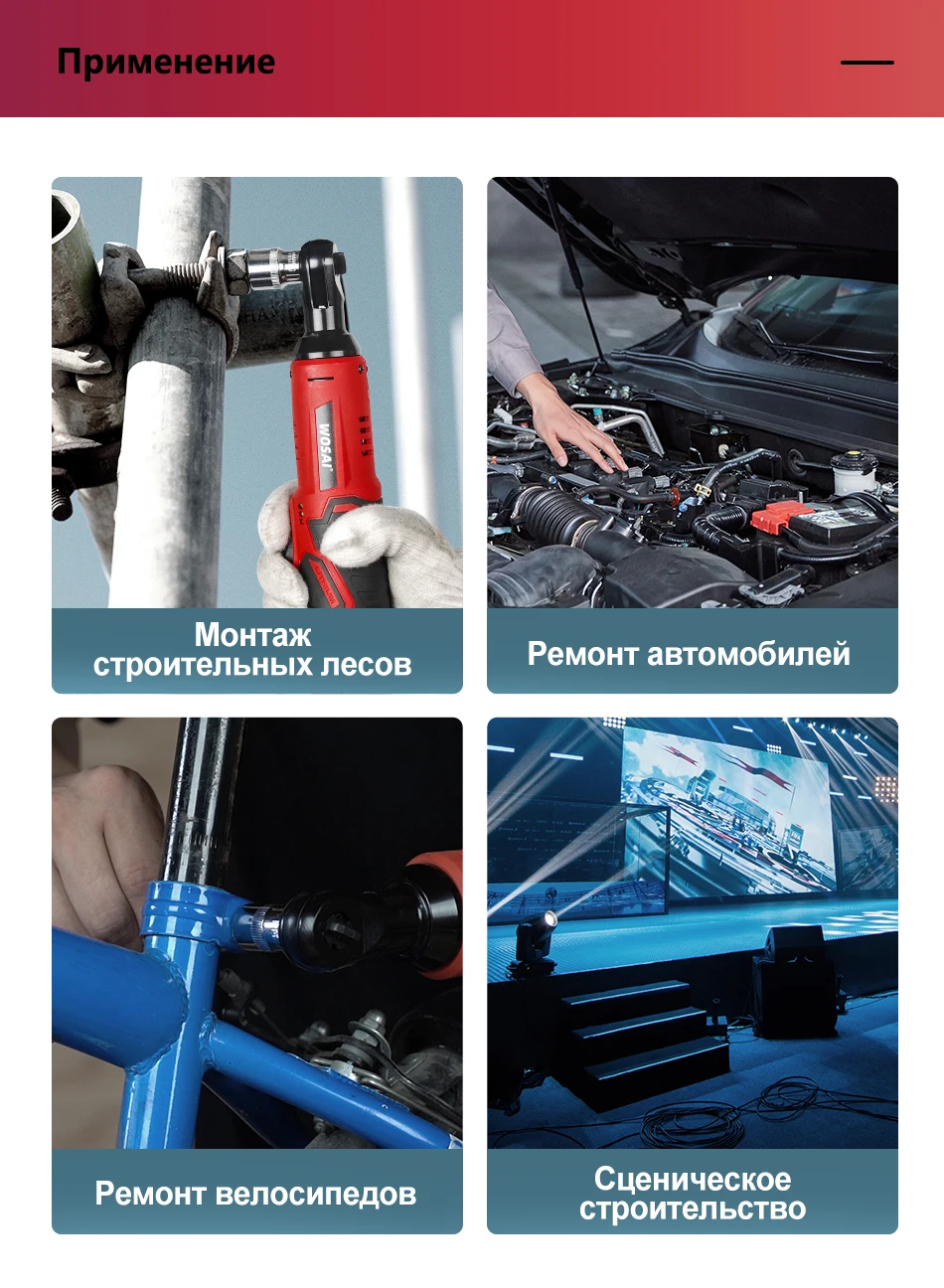 Применение

WOSAI

Монтаж строительных лесов

Ремонт автомобилей

Ремонт велосипедов

Сценическое строительство