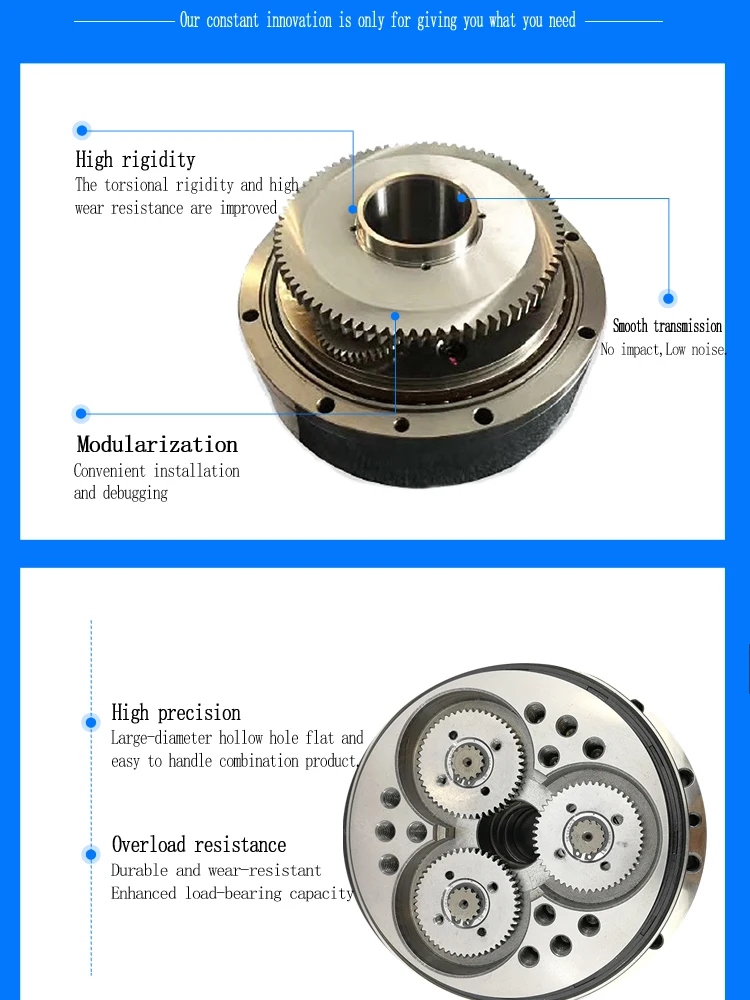 Our constant innovation is only for giving you what you need

High rigidity
The torsional rigidity and high wear resistance are improved

Smooth transmission
No impact,Low noise.

Modularization
Convenient installation and debugging

High precision
Large-diameter hollow hole flat and easy to handle combination product.

Overload resistance
Durable and wear-resistant
Enhanced load-bearing capacity