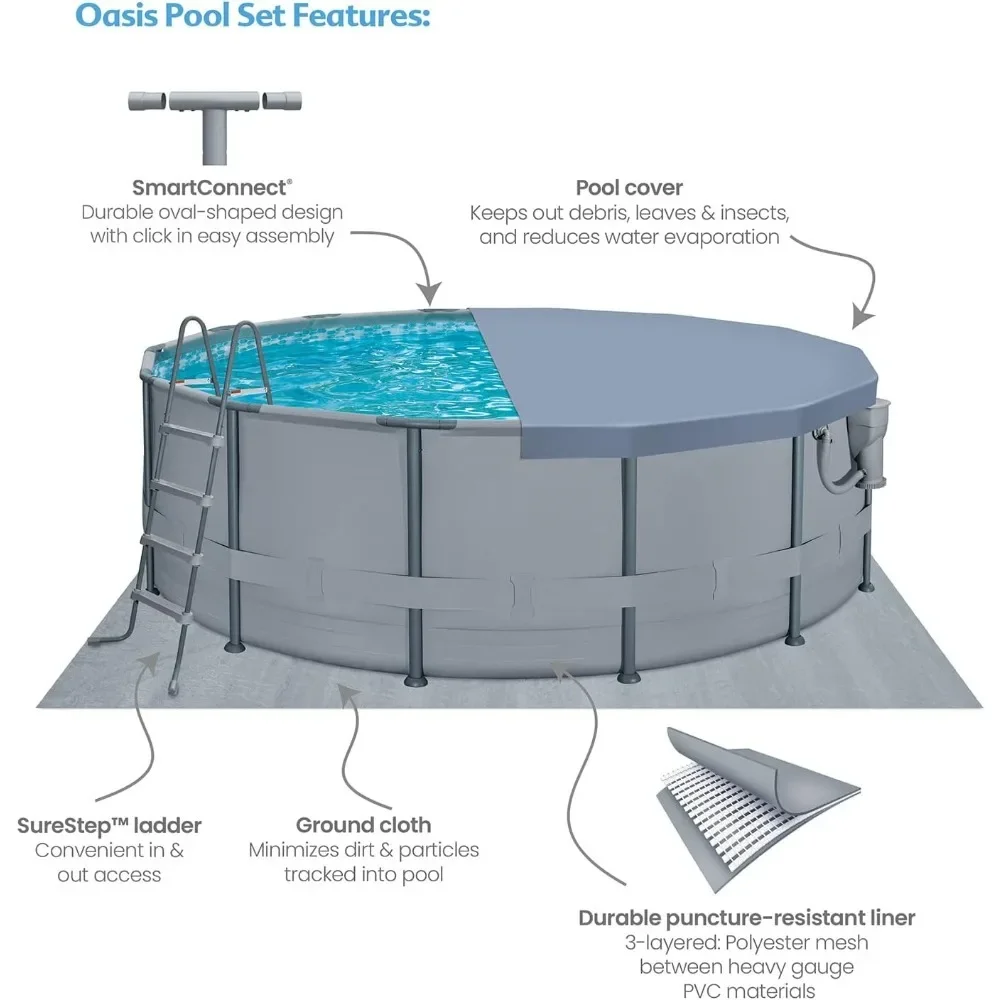 Oasis Pool Set Features:

SmartConnect®
Durable oval-shaped design with click in easy assembly

Pool cover
Keeps out debris, leaves & insects, and reduces water evaporation

SureStep™ ladder
Convenient in & out access

Ground cloth
Minimizes dirt & particles tracked into pool

Durable puncture-resistant liner
3-layered: Polyester mesh between heavy gauge PVC materials