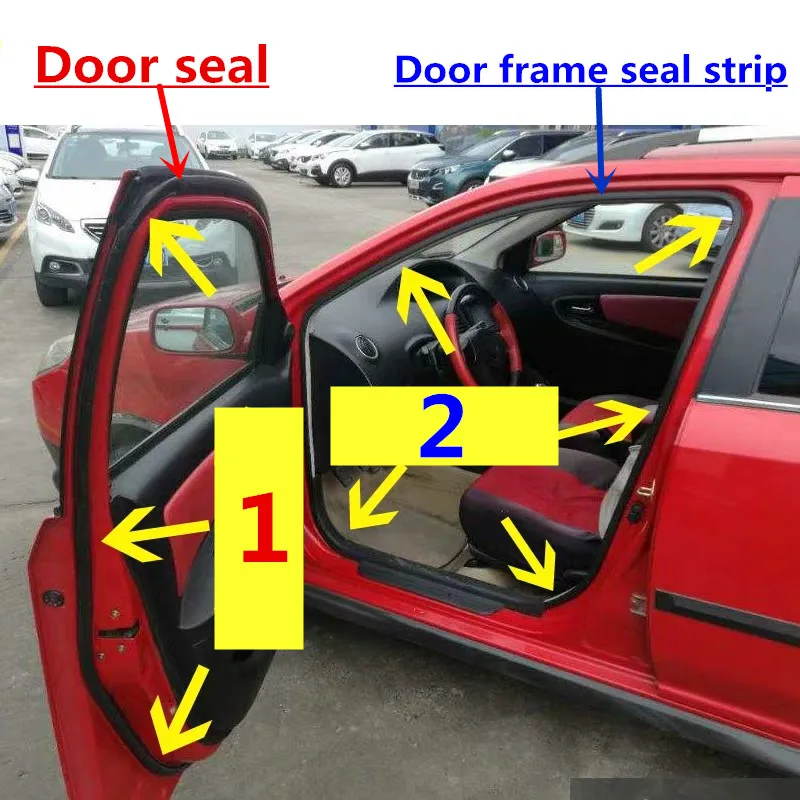 Door seal

Door frame seal strip

2

1