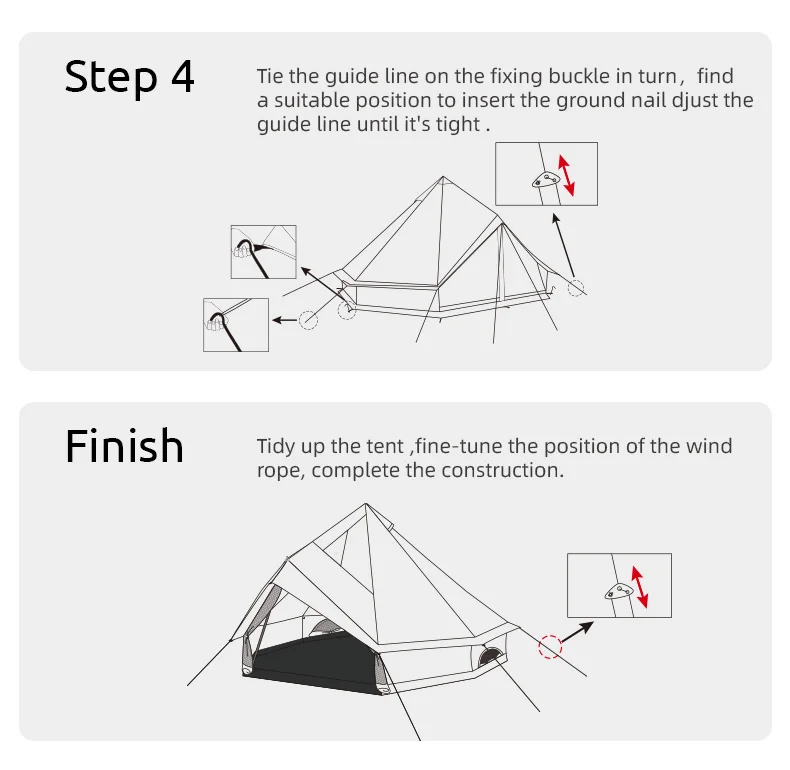 Step 4

Tie the guide line on the fixing buckle in turn， find a suitable position to insert the ground nail djust the guide line until it's tight .

Finish

Tidy up the tent ,fine-tune the position of the wind rope, complete the construction.