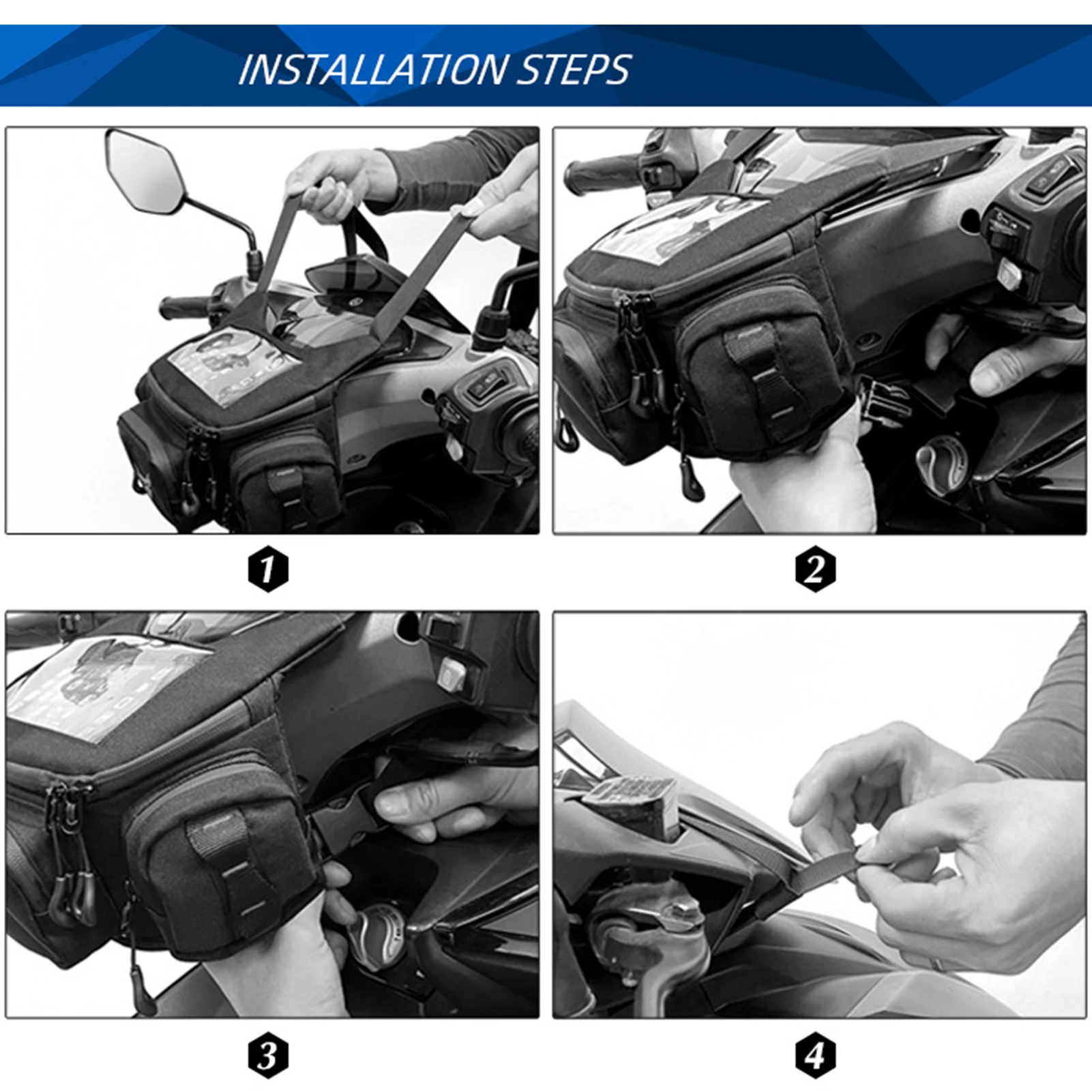 INSTALLATION STEPS

1

2

3

4