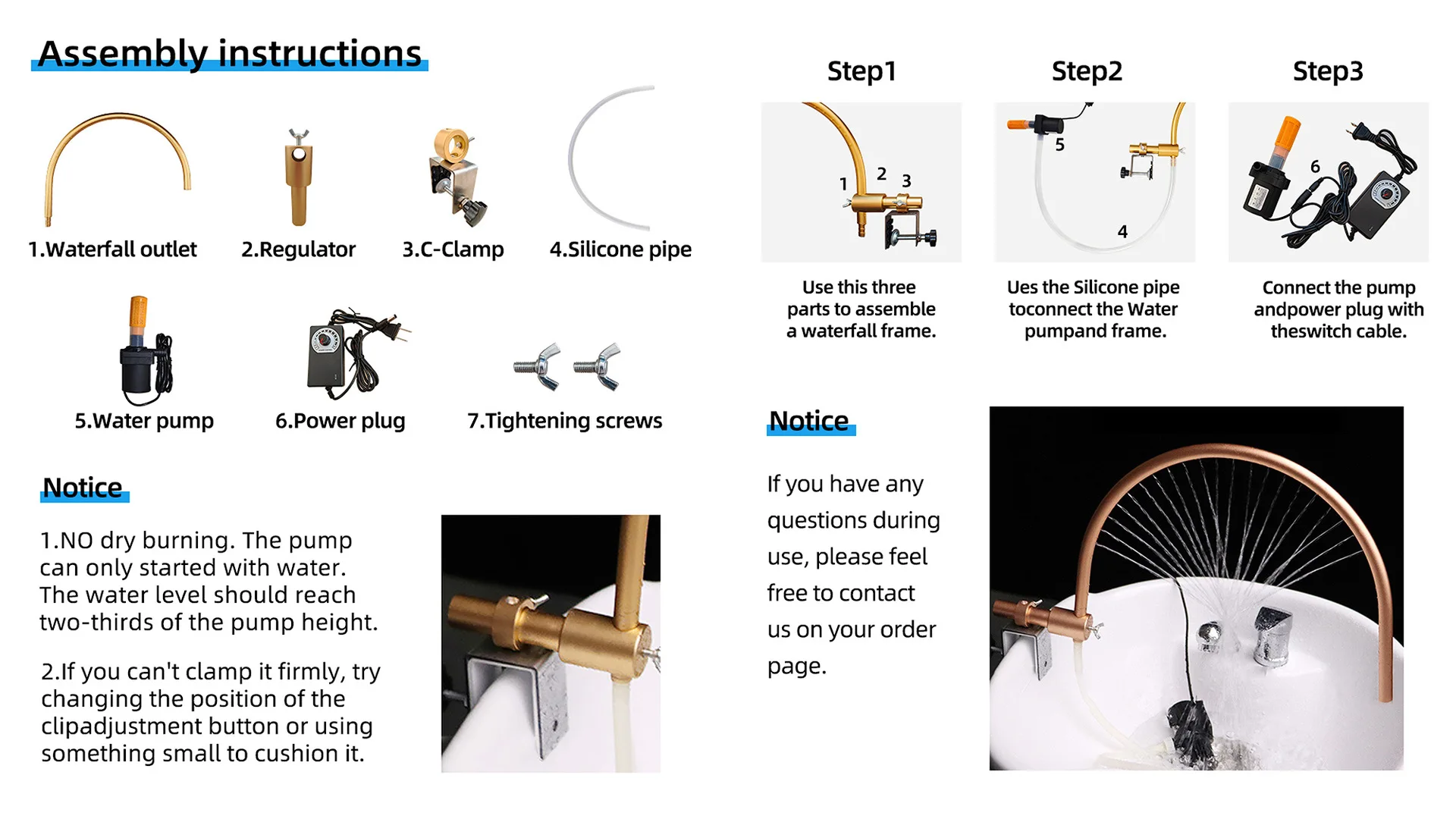 Assembly instructions

1.Waterfall outlet

2.Regulator

3.C-Clamp

4.Silicone pipe

5.Water pump

6.Power plug

7.Tightening screws

Notice

1.NO dry burning. The pump can only started with water. The water level should reach two-thirds of the pump height.

2.If you can't clamp it firmly, try changing the position of the clipadjustment button or using something small to cushion it.

Step1

1 2 3

Use this three parts to assemble a waterfall frame.

Step2

5

4

Ues the Silicone pipe toconnect the Water pumpand frame.

Step3

6

Connect the pump andpower plug with theswitch cable.

Notice

If you have any questions during use, please feel free to contact us on your order page.