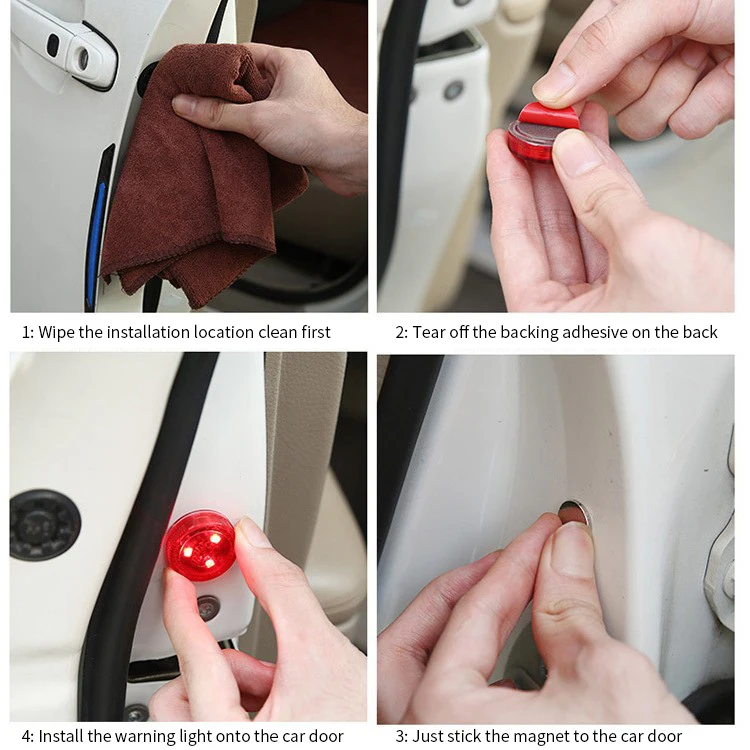 1: Wipe the installation location clean first

2: Tear off the backing adhesive on the back

4: Install the warning light onto the car door

3: Just stick the magnet to the car door