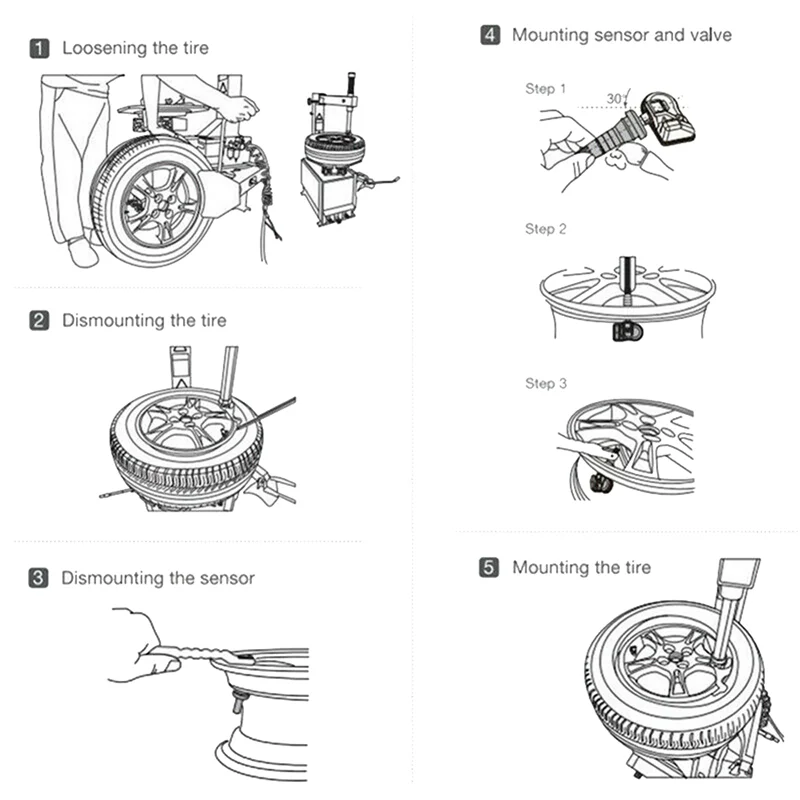 1 Loosening the tire

2 Dismounting the tire

3 Dismounting the sensor

4 Mounting sensor and valve

Step 1

30°

Step 2

Step 3

5 Mounting the tire