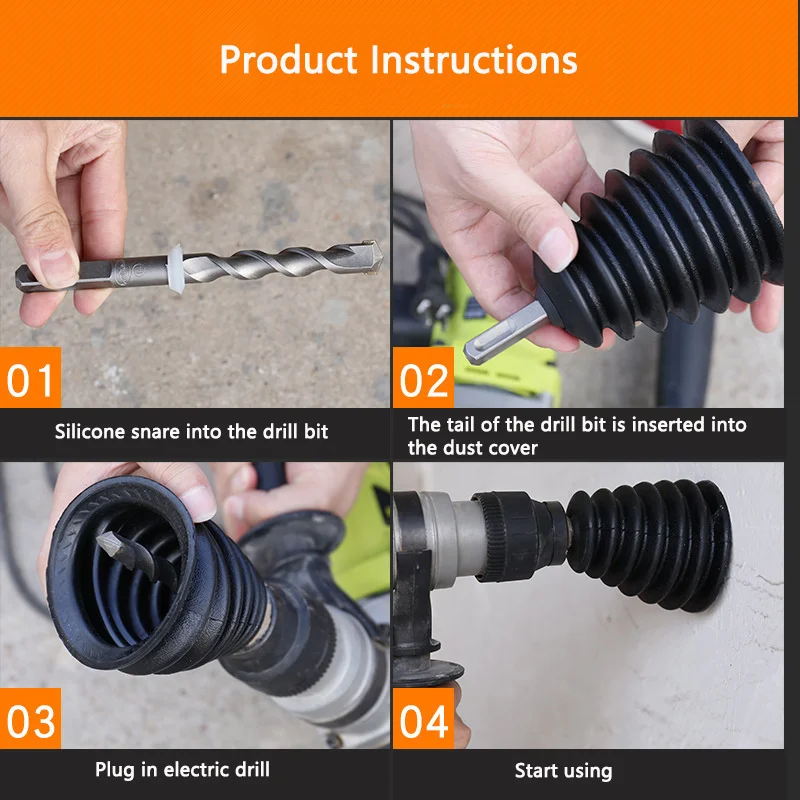 Product Instructions

01

Silicone snare into the drill bit

02

The tail of the drill bit is inserted into the dust cover

03

Plug in electric drill

04

Start using