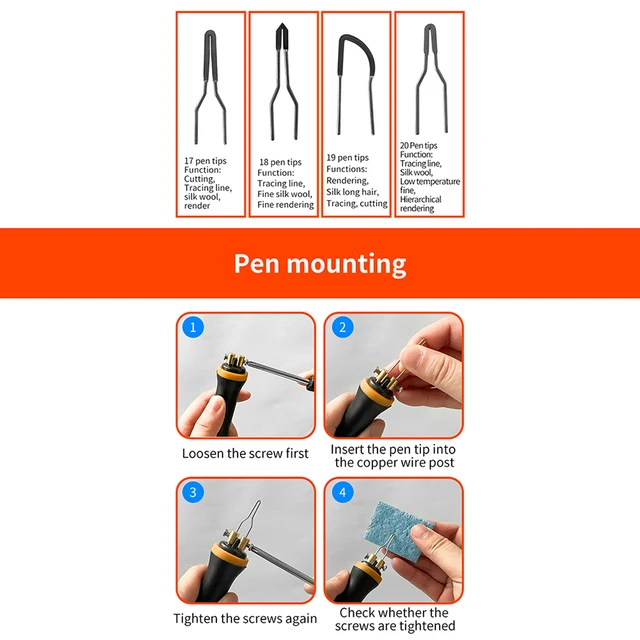 17 pen tips
Function:
Cutting,
Tracing line,
silk wool,
render

18 pen tips
Function:
Tracing line,
Fine silk wool,
Fine rendering

19 pen tips
Functions:
Rendering,
Silk long hair,
Tracing, cutting

20 Pen tips
Function:
Tracing line,
Silk wool,
Low temperature fine,
Hierarchical rendering

Pen mounting

1
Loosen the screw first

2
Insert the pen tip into the copper wire post

3
Tighten the screws again

4
Check whether the screws are tightened