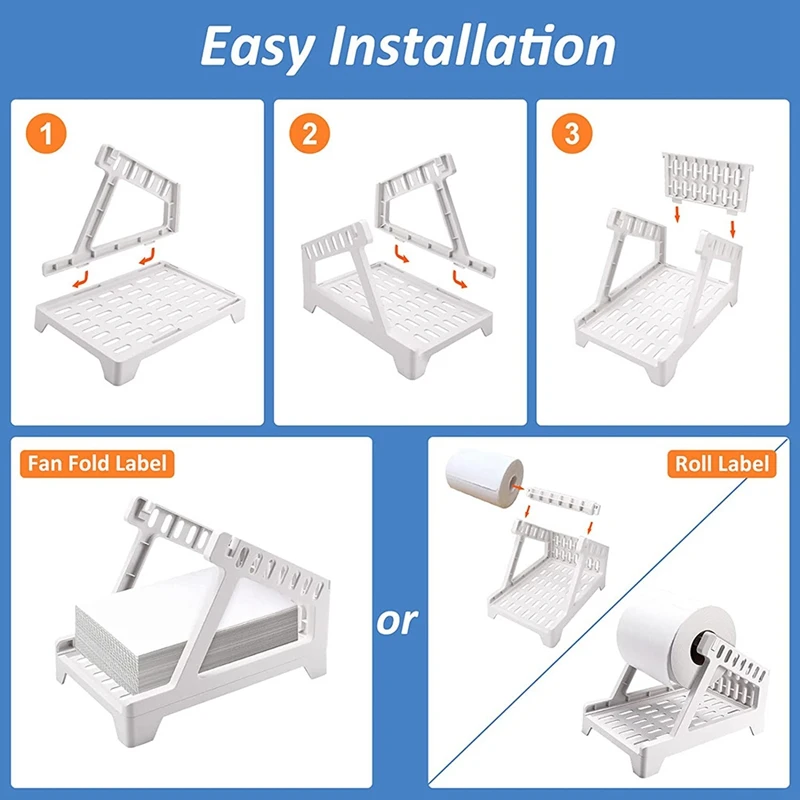 Easy Installation

1

2

3

Fan Fold Label

or

Roll Label