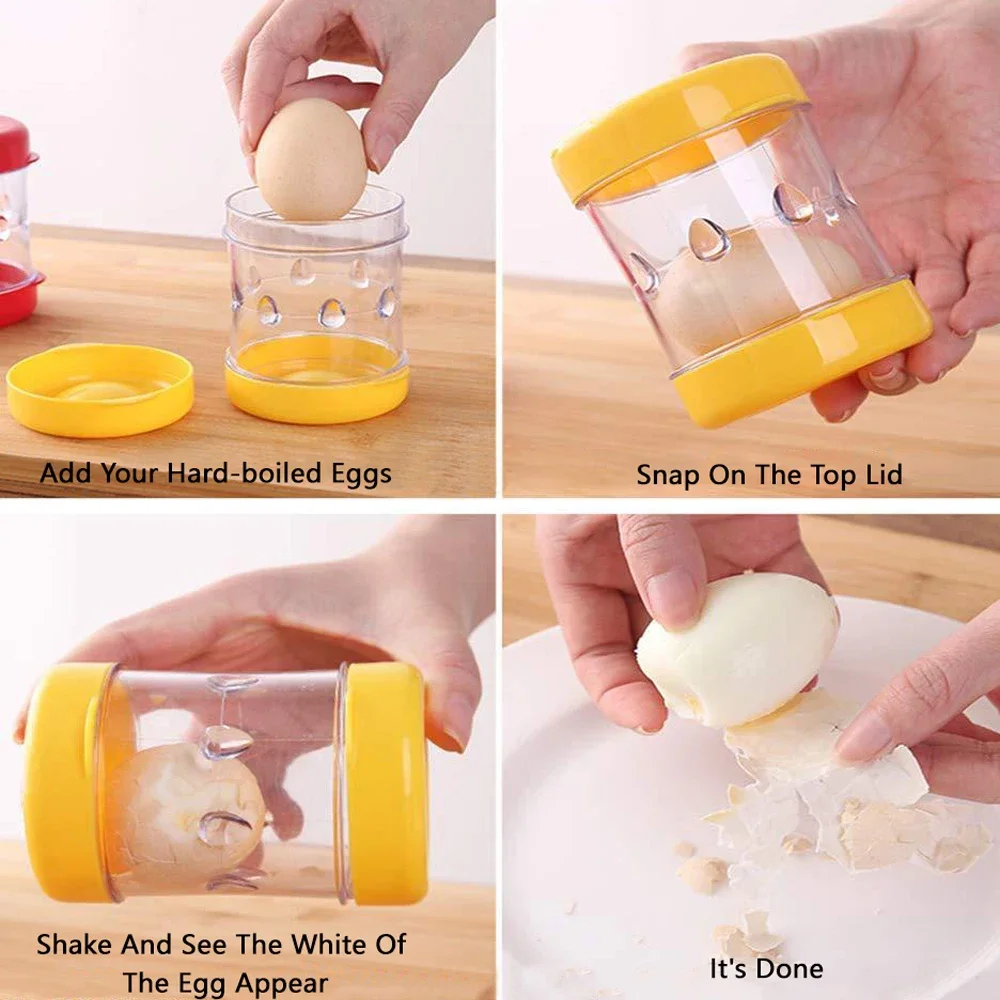 Add Your Hard-boiled Eggs

Snap On The Top Lid

Shake And See The White Of The Egg Appear

It's Done