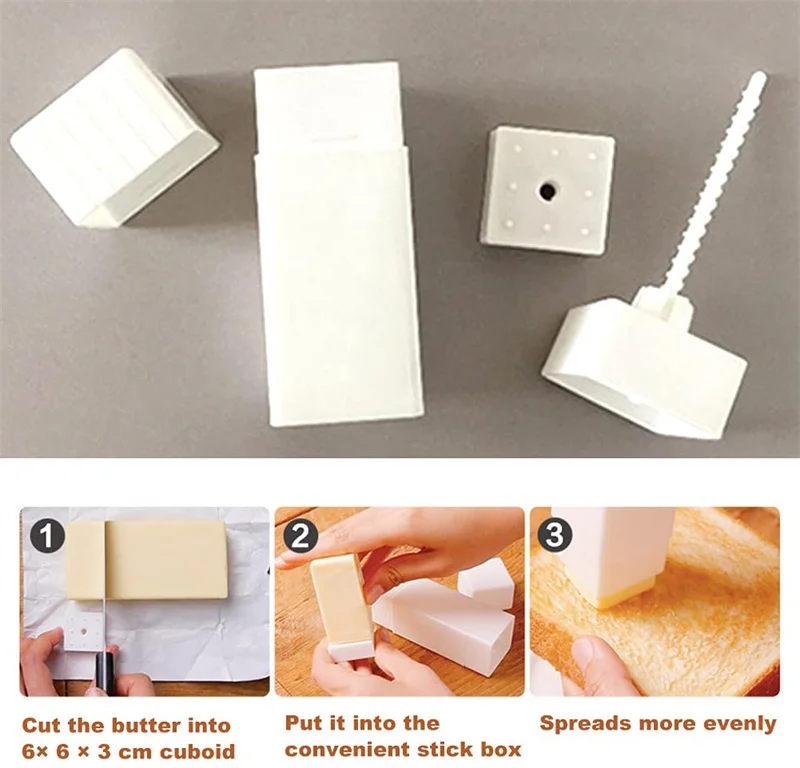 1

Cut the butter into 6× 6 × 3 cm cuboid

2

Put it into the convenient stick box

3

Spreads more evenly