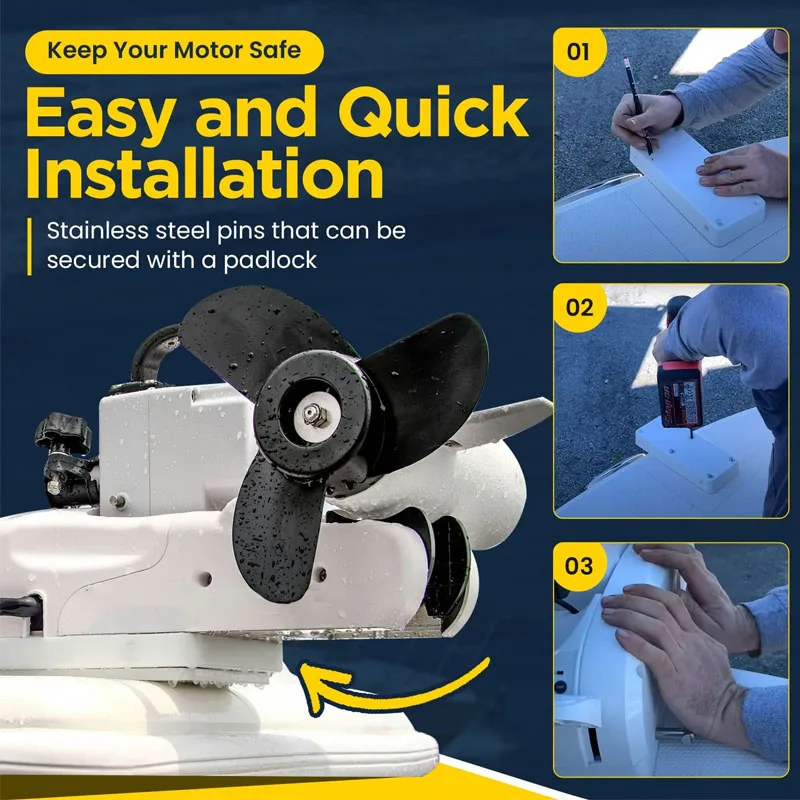 Keep Your Motor Safe

Easy and Quick Installation

Stainless steel pins that can be secured with a padlock

01

02

03