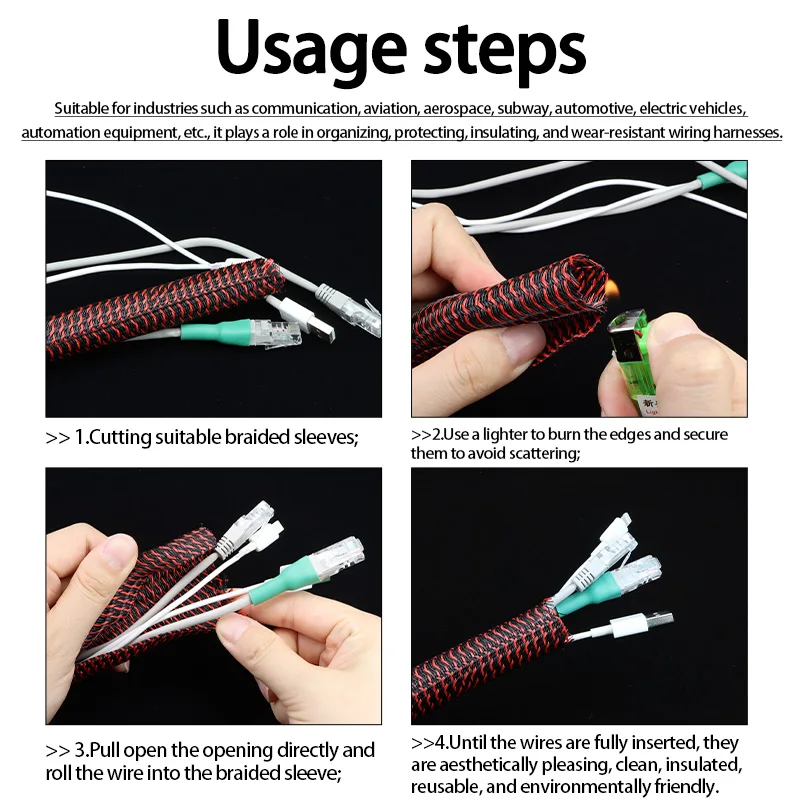 Usage steps

Suitable for industries such as communication, aviation, aerospace, subway, automotive, electric vehicles, automation equipment, etc., it plays a role in organizing, protecting, insulating, and wear-resistant wiring harnesses.

>> 1.Cutting suitable braided sleeves;

>>2.Use a lighter to burn the edges and secure them to avoid scattering;

>> 3.Pull open the opening directly and roll the wire into the braided sleeve;

>>4.Until the wires are fully inserted, they are aesthetically pleasing, clean, insulated, reusable, and environmentally friendly.