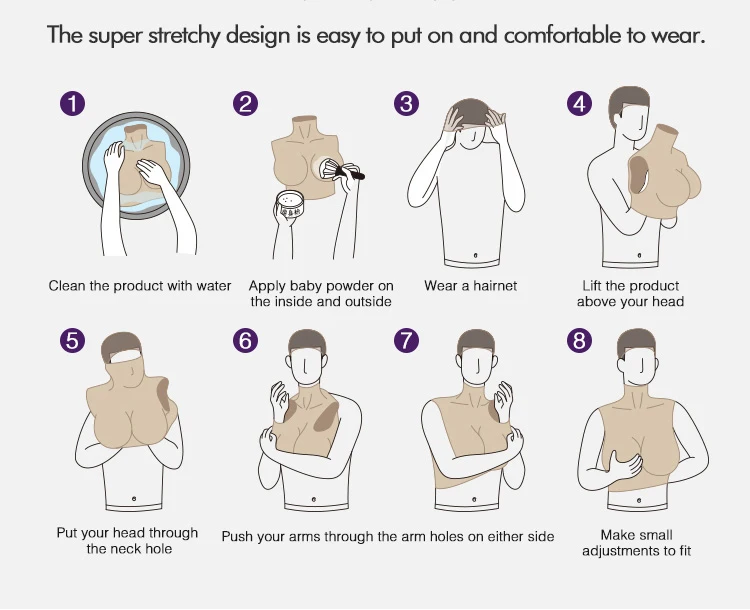 The super stretchy design is easy to put on and comfortable to wear.

1
Clean the product with water

2
Apply baby powder on the inside and outside

3
Wear a hairnet

4
Lift the product above your head

5
Put your head through the neck hole

6

7
Push your arms through the arm holes on either side

8
Make small adjustments to fit