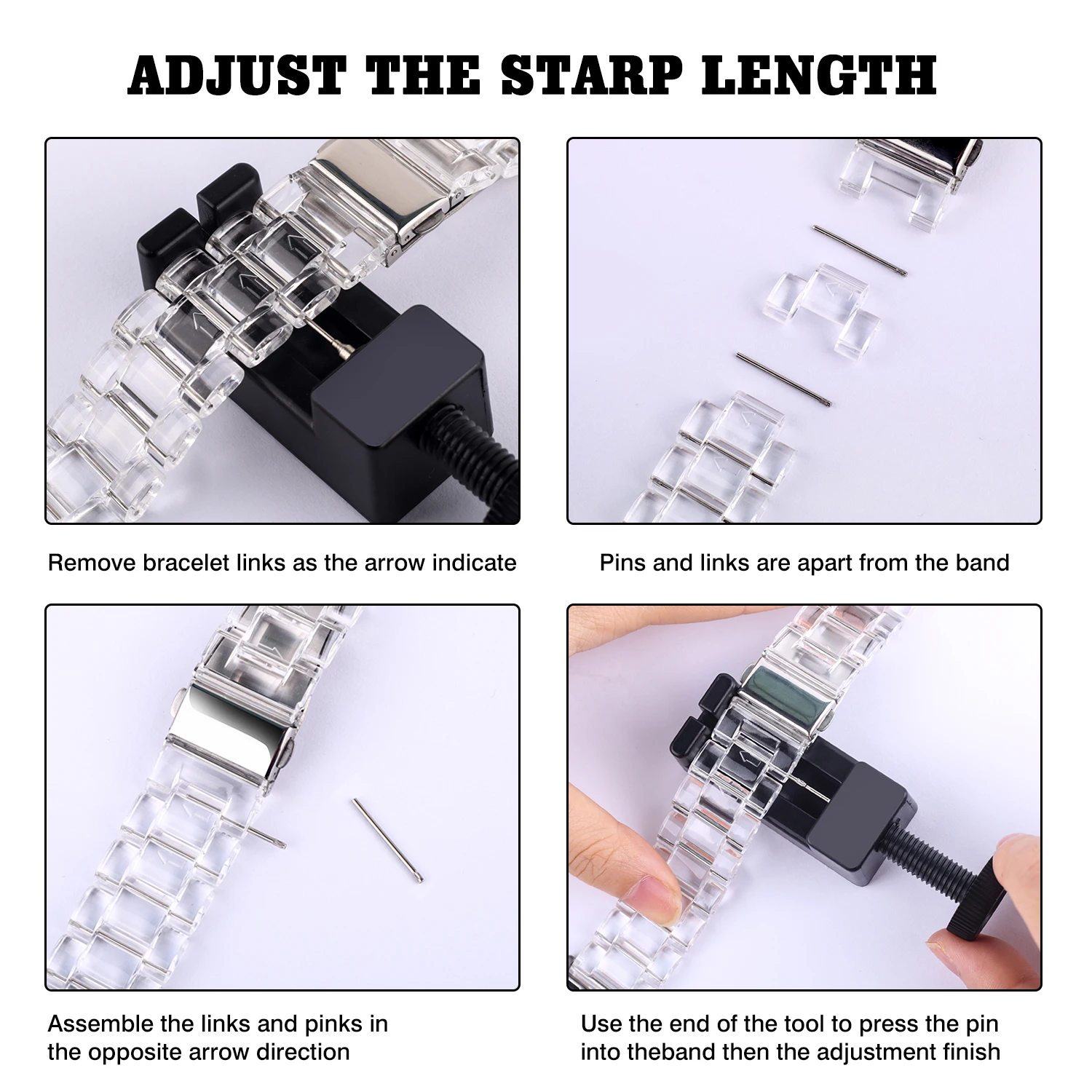 ADJUST THE STARP LENGTH

Remove bracelet links as the arrow indicate

Pins and links are apart from the band

Assemble the links and pinks in the opposite arrow direction

Use the end of the tool to press the pin into theband then the adjustment finish