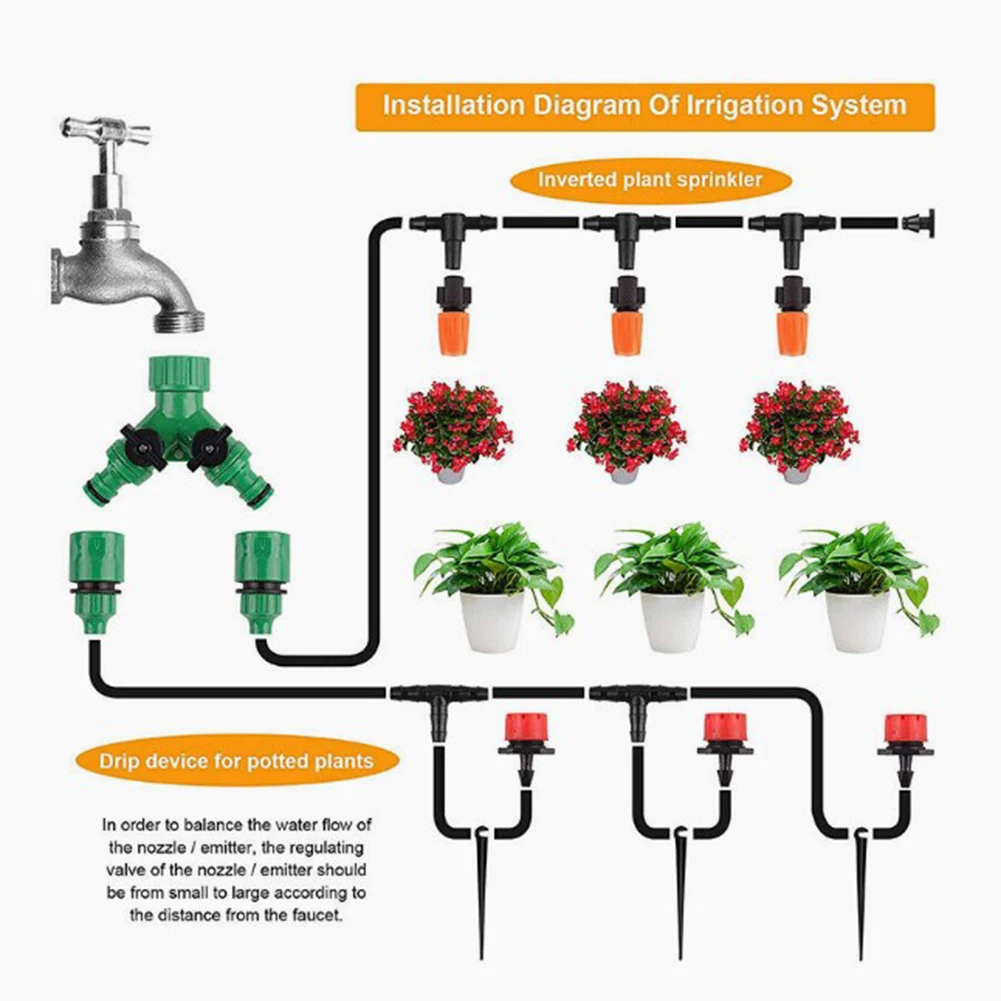 Installation Diagram Of Irrigation System

Inverted plant sprinkler

Drip device for potted plants

In order to balance the water flow of the nozzle / emitter, the regulating valve of the nozzle / emitter should be from small to large according to the distance from the faucet.