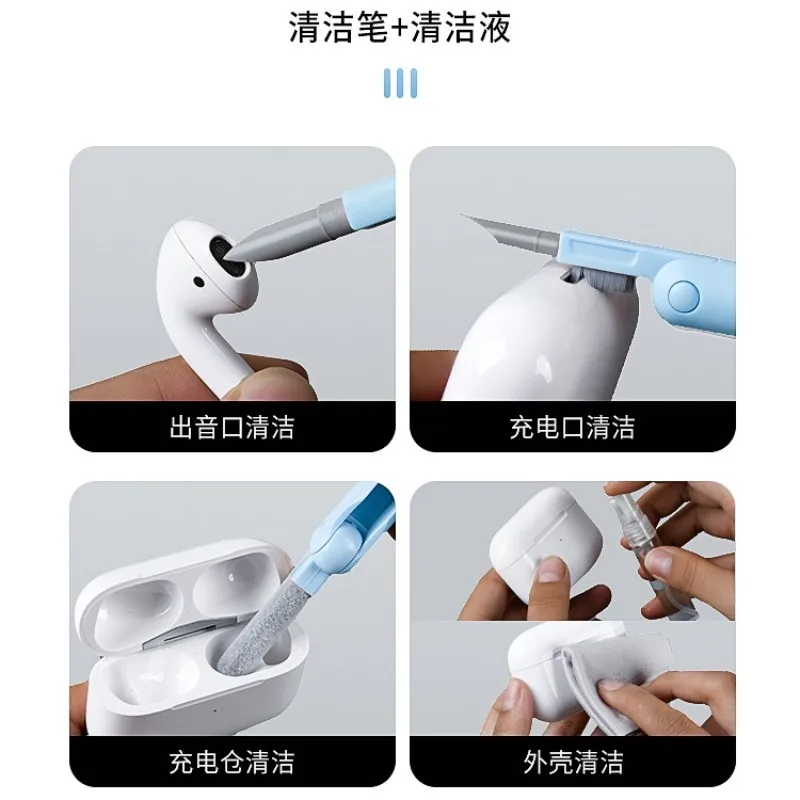 清洁笔+清洁液

出音口清洁

充电口清洁

充电仓清洁

外壳清洁