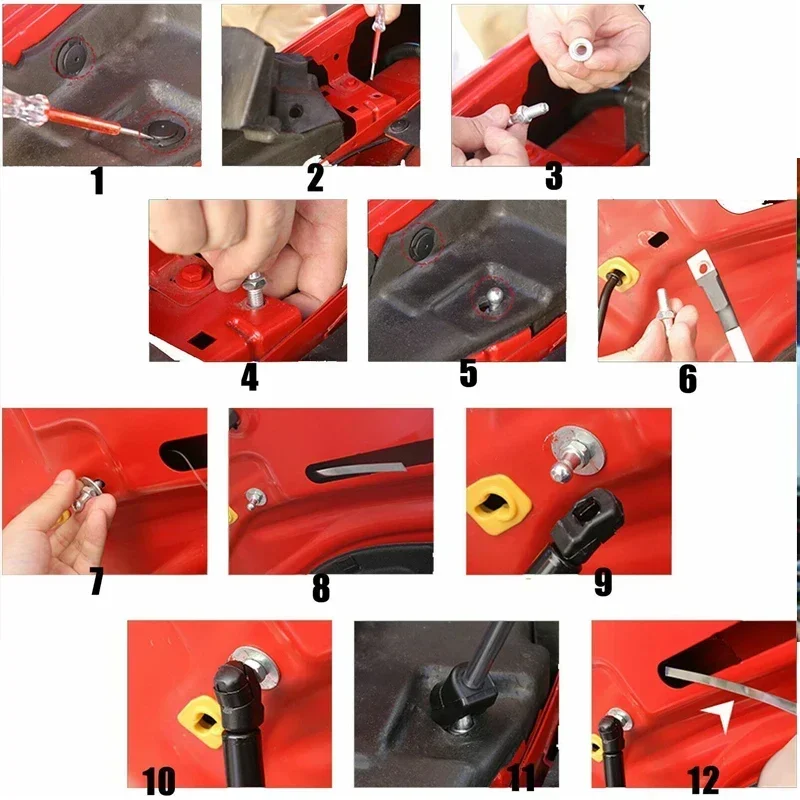 1
2
3
4
5
6
7
8
9
10
11
12