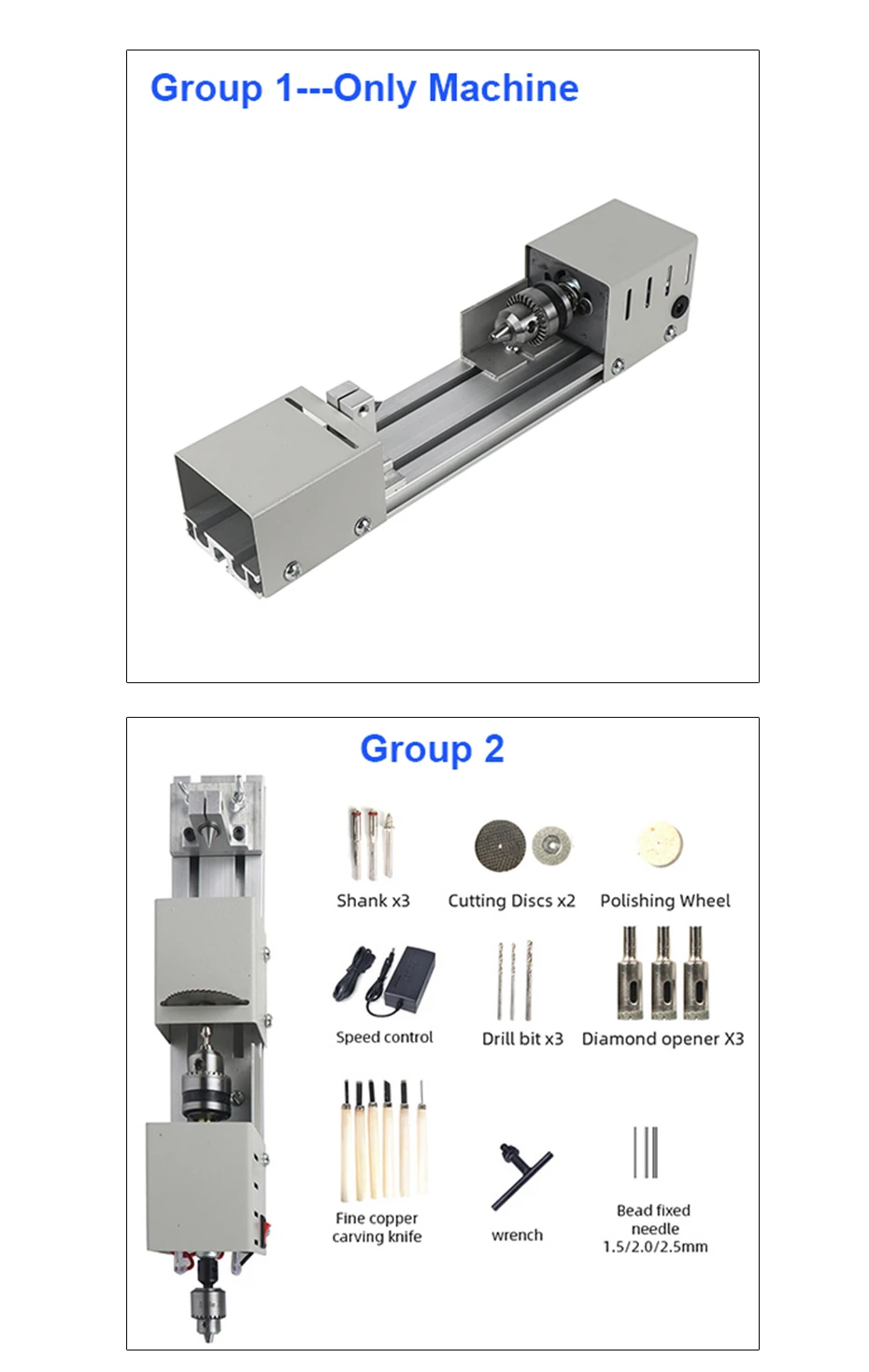 Group 1---Only Machine

Group 2

Shank x3

Cutting Discs x2

Polishing Wheel

Speed control

Drill bit x3

Diamond opener X3

Fine copper carving knife

wrench

Bead fixed needle 1.5/2.0/2.5mm