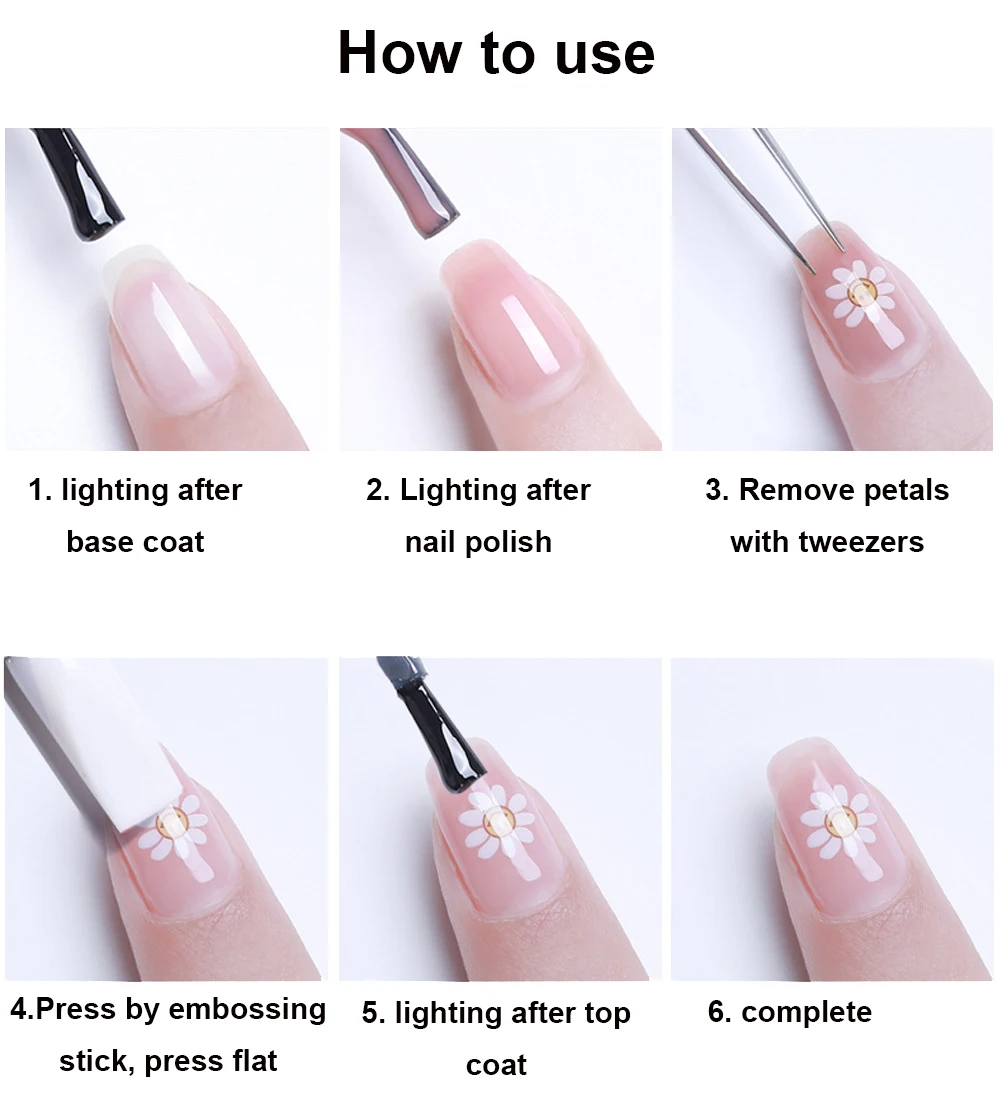 How to use

1. lighting after base coat

2. Lighting after nail polish

3. Remove petals with tweezers

4.Press by embossing stick, press flat

5. lighting after top coat

6. complete