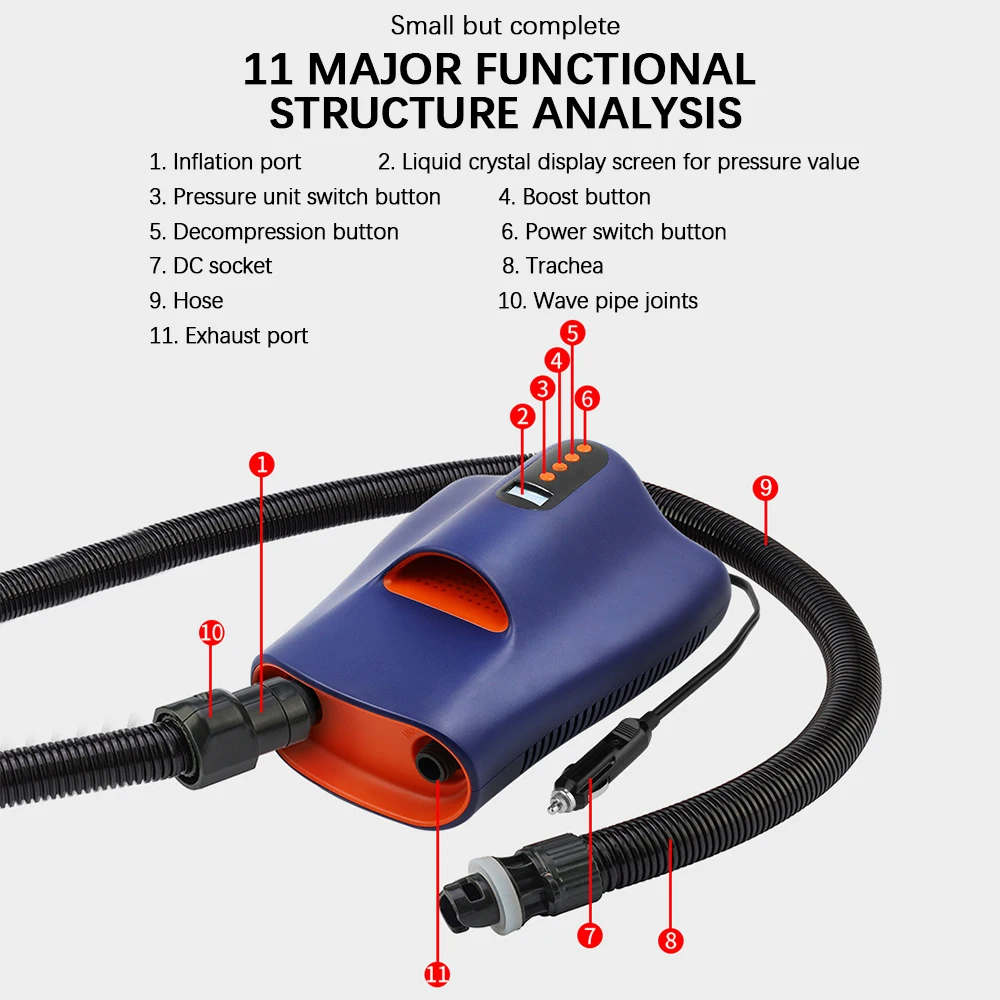 Small but complete

11 MAJOR FUNCTIONAL STRUCTURE ANALYSIS

1. Inflation port
2. Liquid crystal display screen for pressure value
3. Pressure unit switch button
4. Boost button
5. Decompression button
6. Power switch button
7. DC socket
8. Trachea
9. Hose
10. Wave pipe joints
11. Exhaust port

5
4
3
6
2
1
9
10
7
8
11