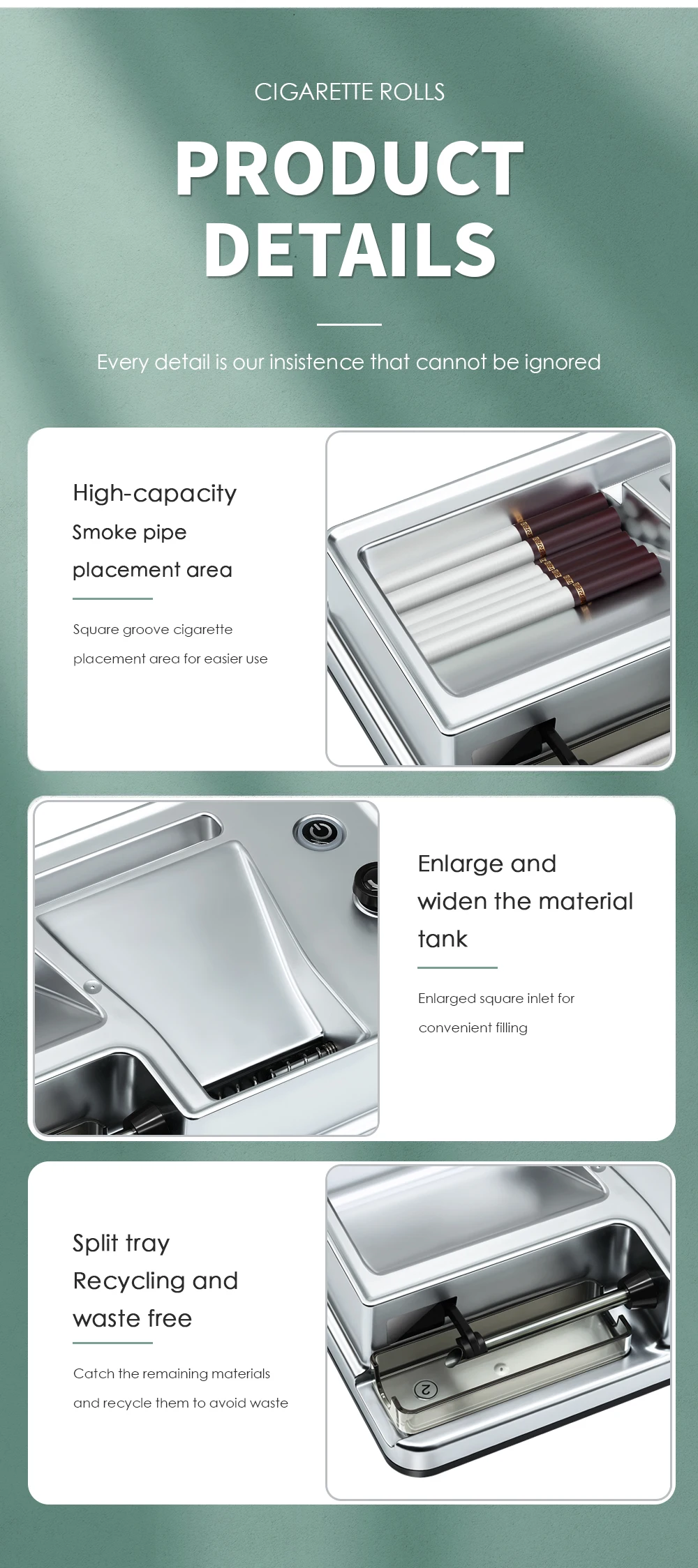 CIGARETTE ROLLS

PRODUCT DETAILS

Every detail is our insistence that cannot be ignored

High-capacity Smoke pipe placement area

Square groove cigarette placement area for easier use

Enlarge and widen the material tank

Enlarged square inlet for convenient filling

Split tray Recycling and waste free

Catch the remaining materials and recycle them to avoid waste

2