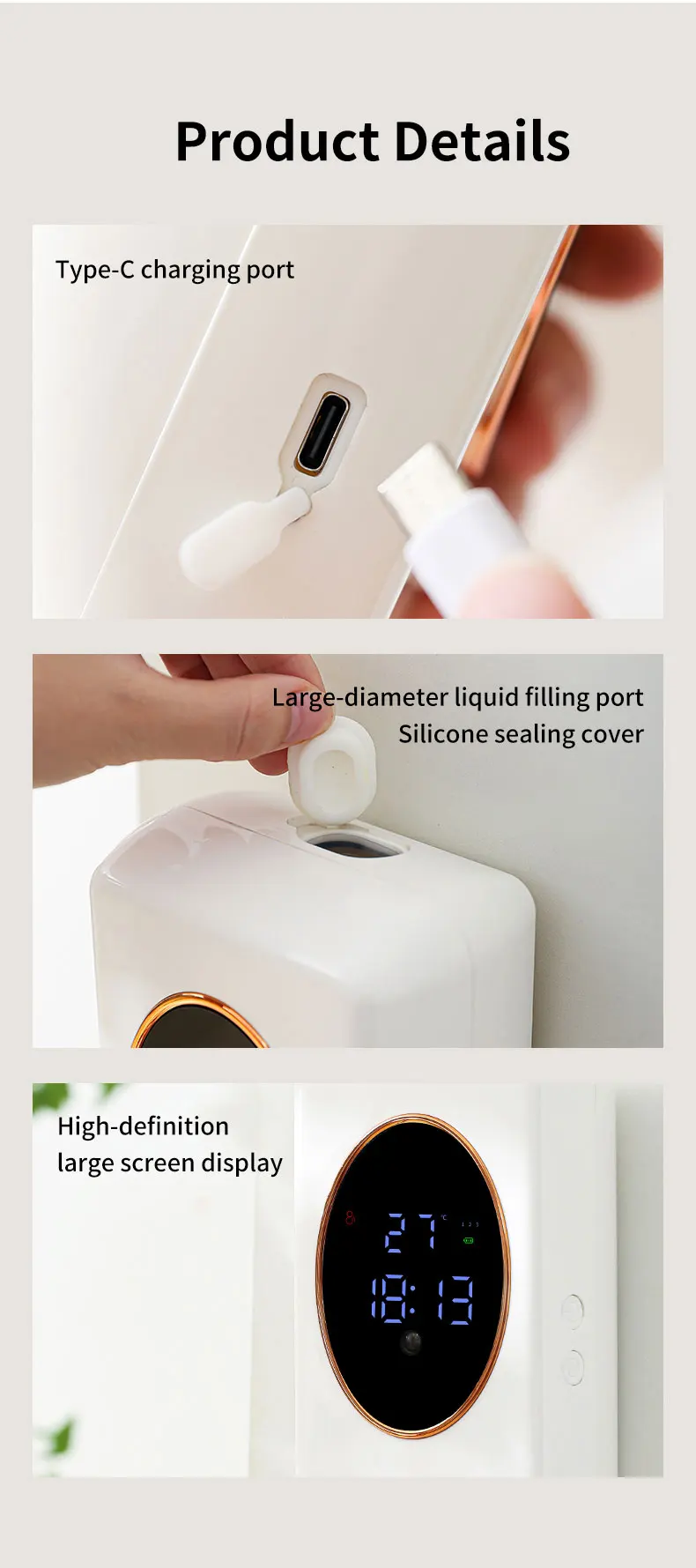 Product Details

Type-C charging port

Large-diameter liquid filling port
Silicone sealing cover

High-definition
large screen display

27 °C
1 2 3

18:13