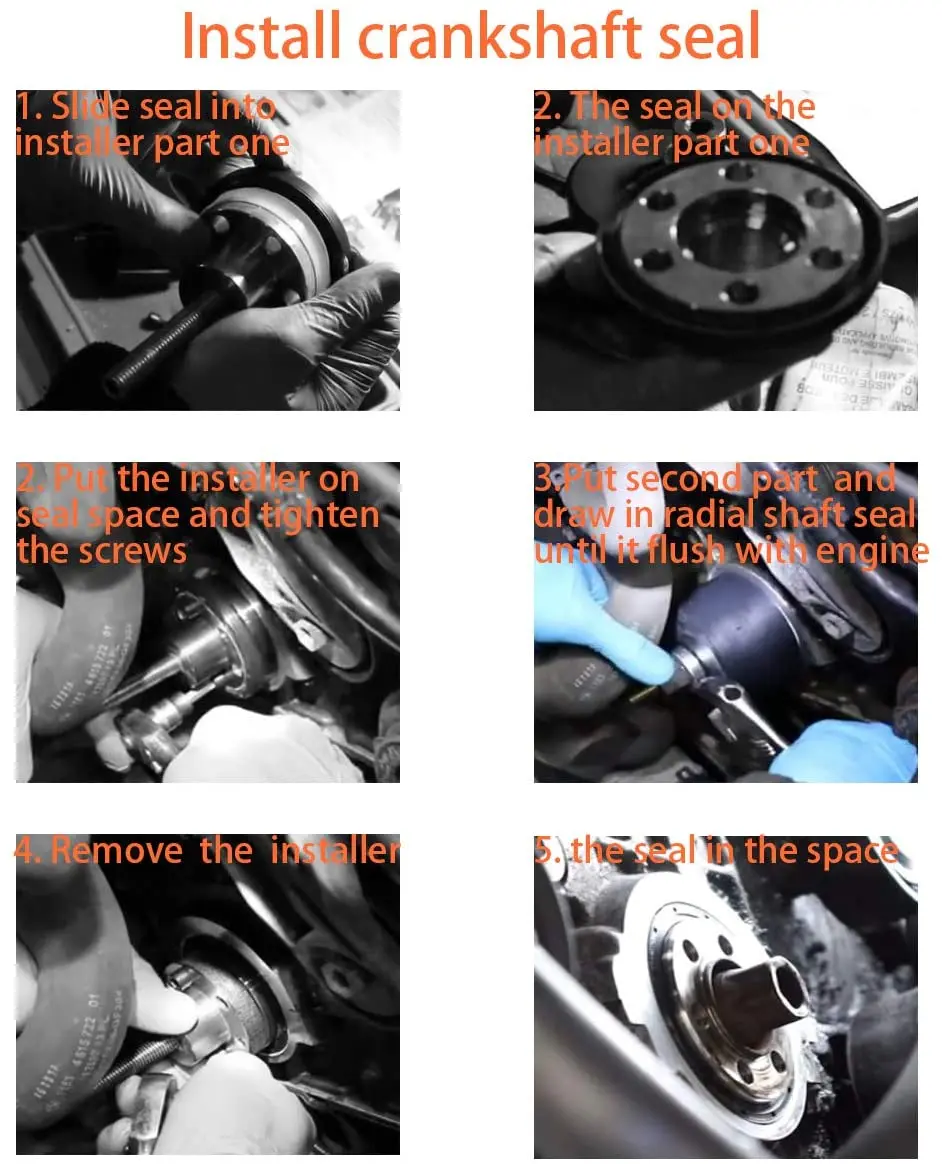 Install crankshaft seal

1. Slide seal into installer part one

2. The seal on the installer part one

2. Put the installer on seal space and tighten the screws

3.Put second part and draw in radial shaft seal until it flush with engine

4. Remove the installer

5. the seal in the space