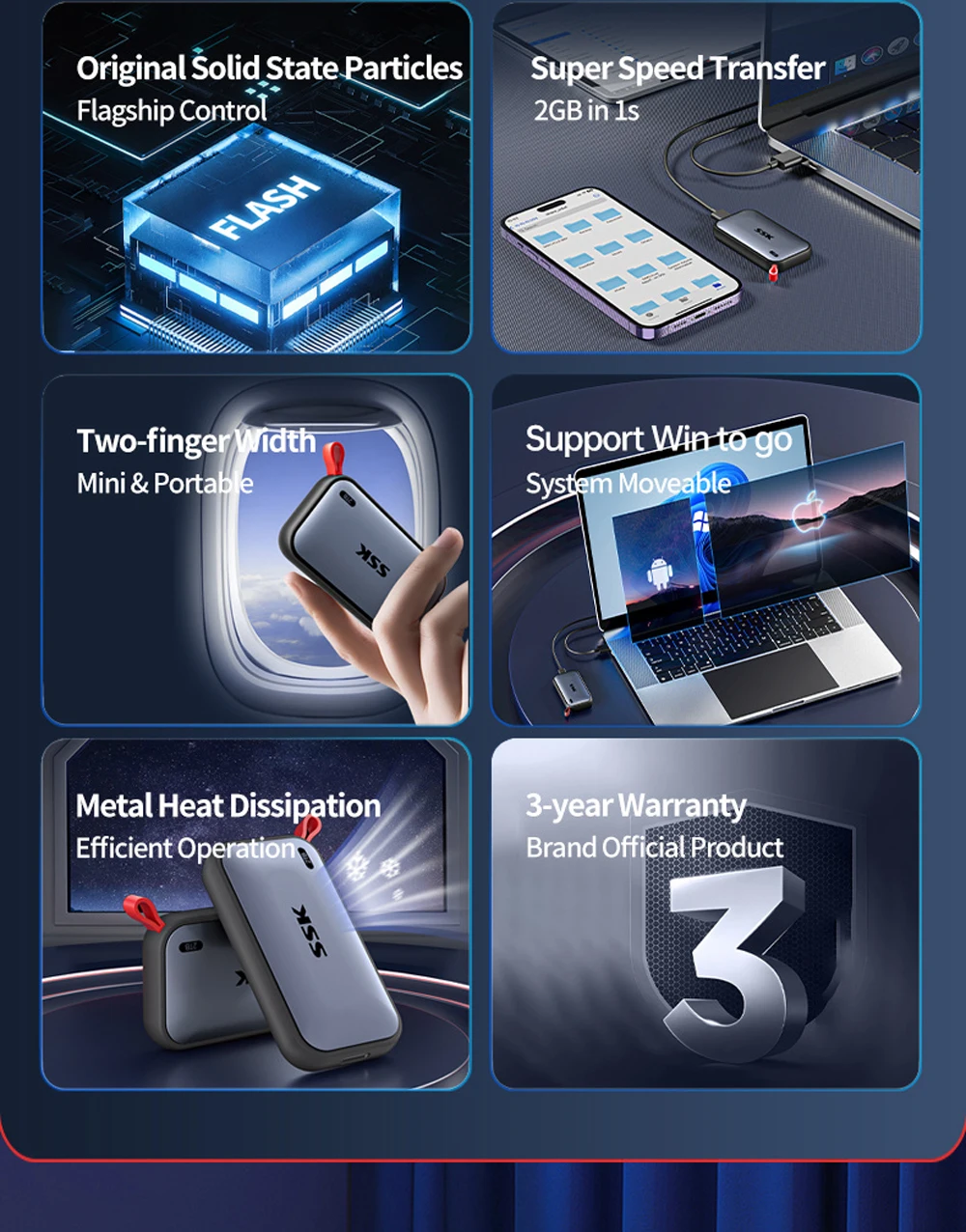 Original Solid State Particles
Flagship Control

FLASH

Super Speed Transfer
2GB in 1s

SSK

Two-finger Width
Mini & Portable

SSK

Support Win to go
System Moveable

Metal Heat Dissipation
Efficient Operation

SSK

3-year Warranty
Brand Official Product

3