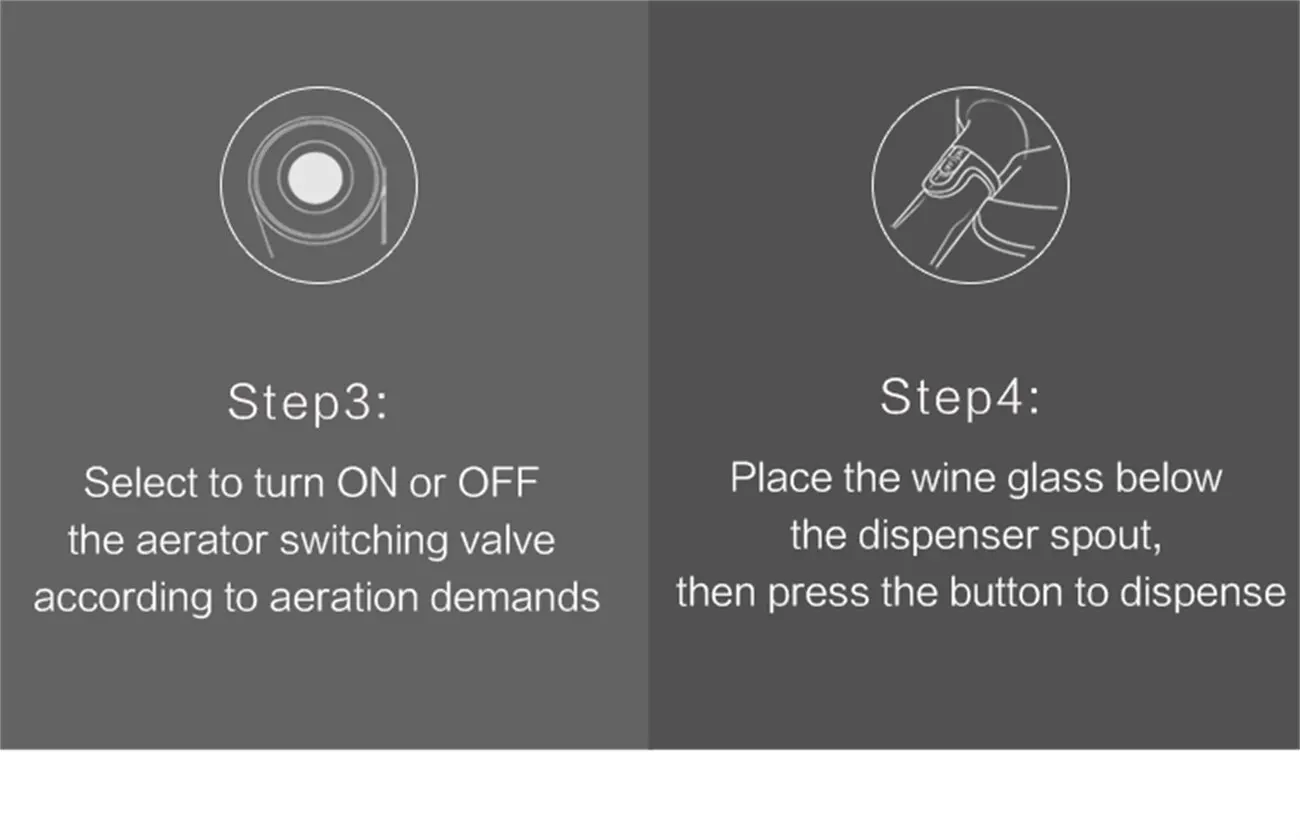 Step3:

Select to turn ON or OFF the aerator switching valve according to aeration demands

Step4:

Place the wine glass below the dispenser spout, then press the button to dispense