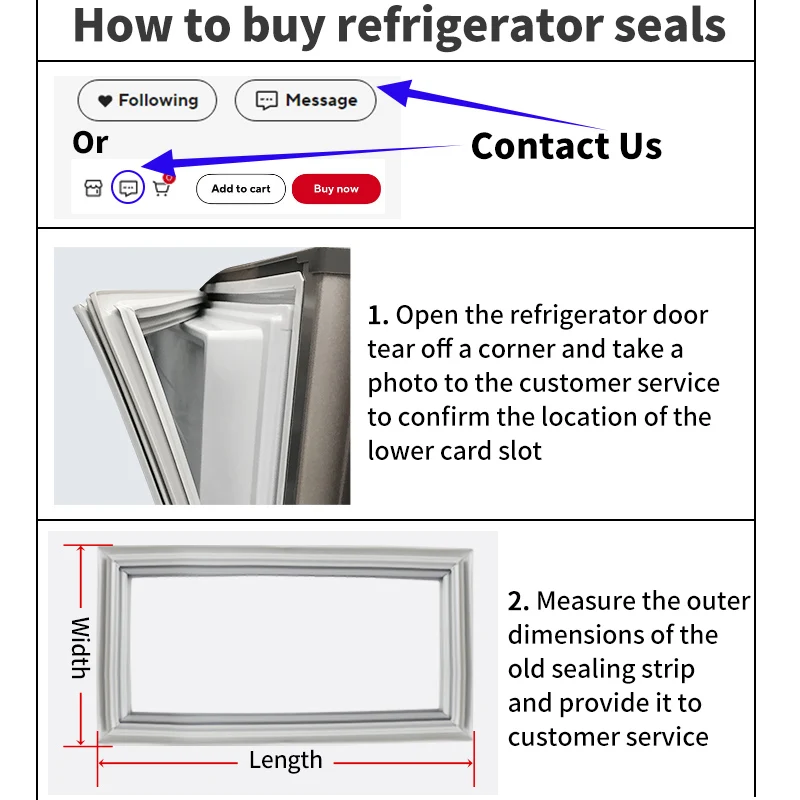 How to buy refrigerator seals

Following Message

Or

Contact Us

Add to cart Buy now

1. Open the refrigerator door tear off a corner and take a photo to the customer service to confirm the location of the lower card slot

Width

Length

2. Measure the outer dimensions of the old sealing strip and provide it to customer service