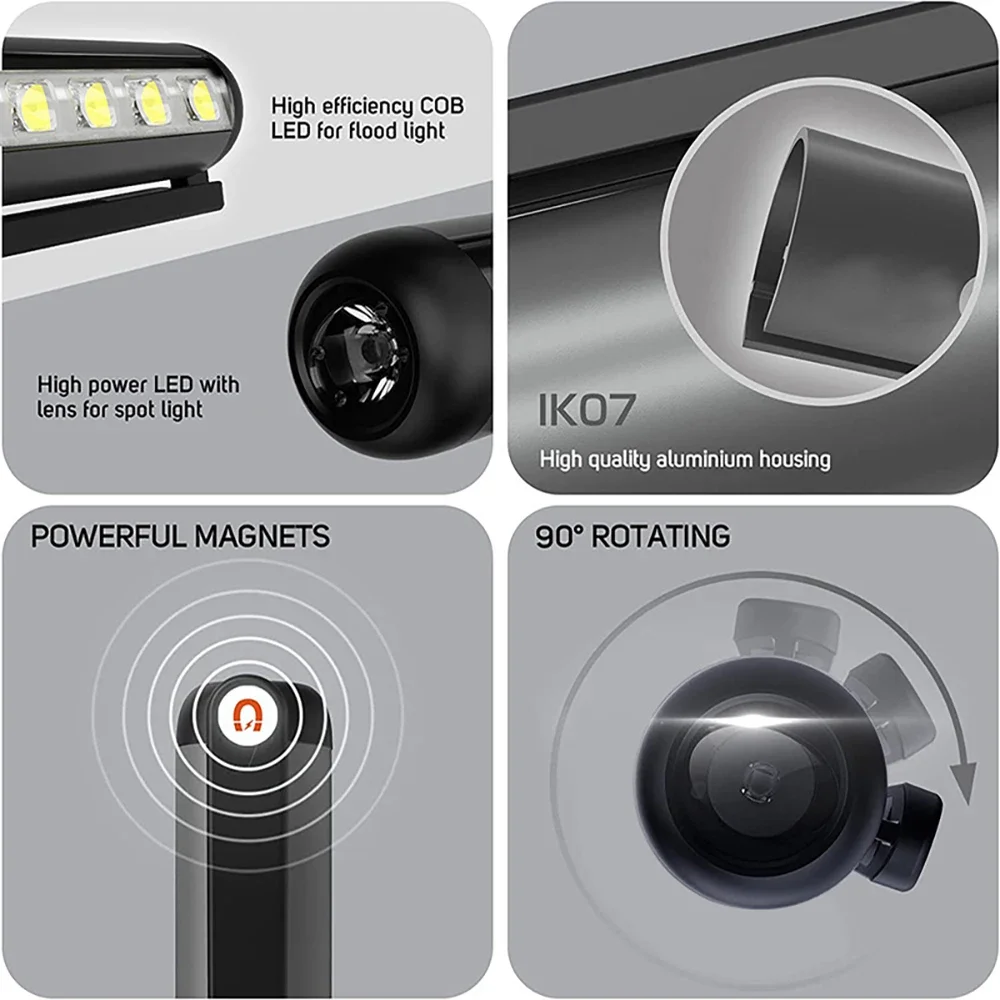 High efficiency COB LED for flood light

High power LED with lens for spot light

IK07

High quality aluminium housing

POWERFUL MAGNETS

90° ROTATING