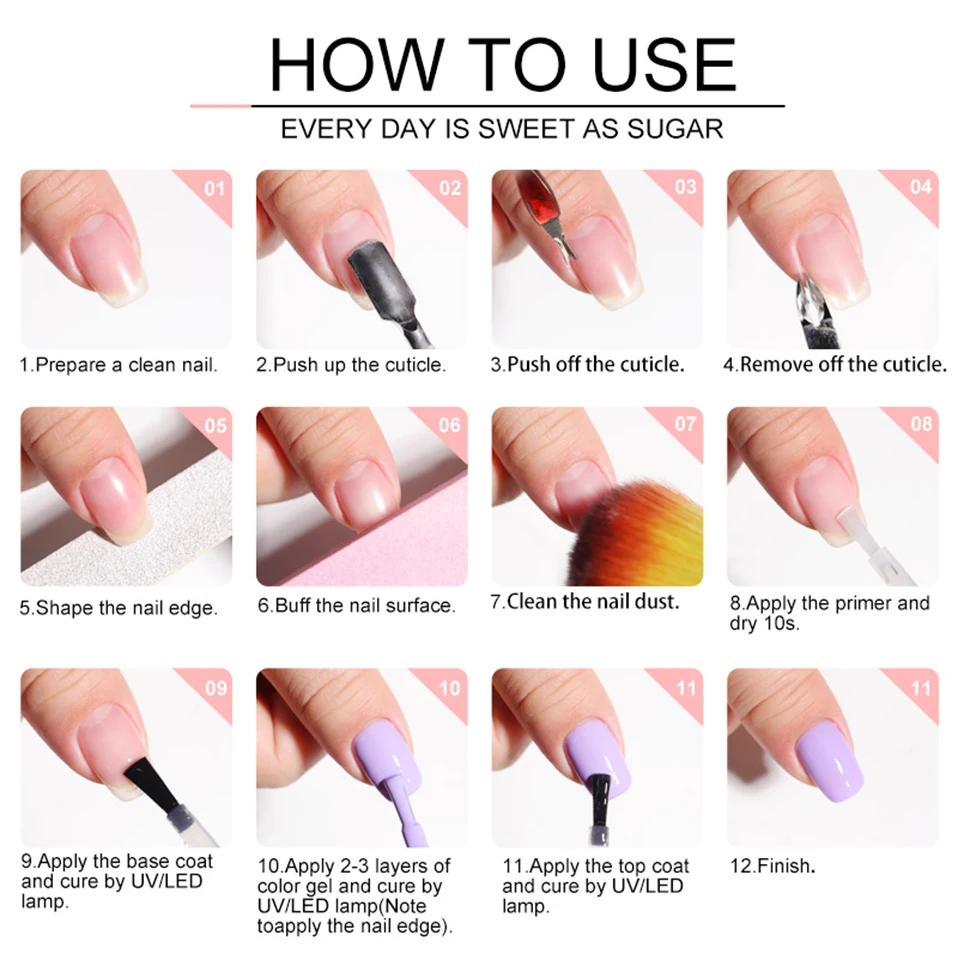 HOW TO USE

EVERY DAY IS SWEET AS SUGAR

01

1.Prepare a clean nail.

02

2.Push up the cuticle.

03

3.Push off the cuticle.

04

4.Remove off the cuticle.

05

5.Shape the nail edge.

06

6.Buff the nail surface.

07

7.Clean the nail dust.

08

8.Apply the primer and dry 10s.

09

9.Apply the base coat and cure by UV/LED lamp.

10

10.Apply 2-3 layers of color gel and cure by UV/LED lamp(Note toapply the nail edge).

11

11.Apply the top coat and cure by UV/LED lamp.

11

12.Finish.